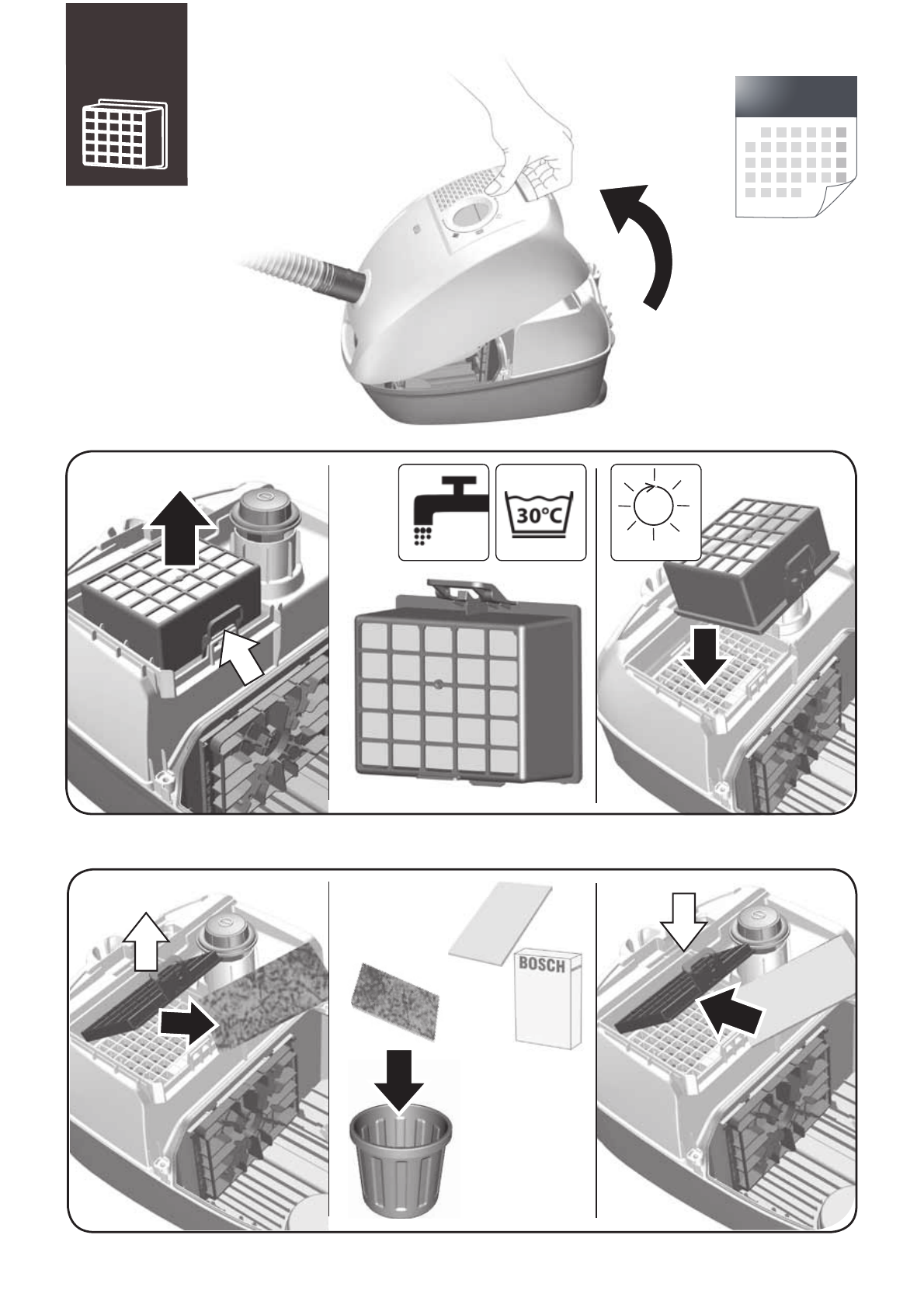 30°C

BOSCH