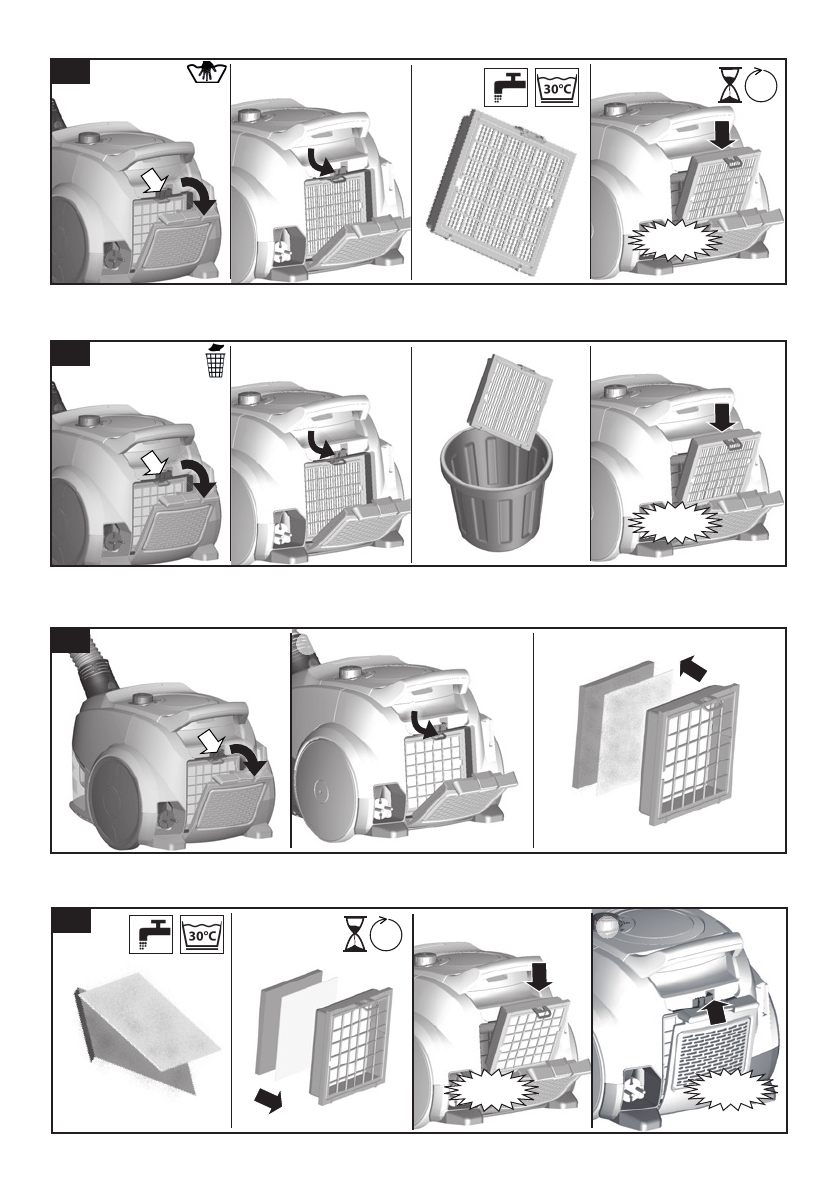 30°C

30°C