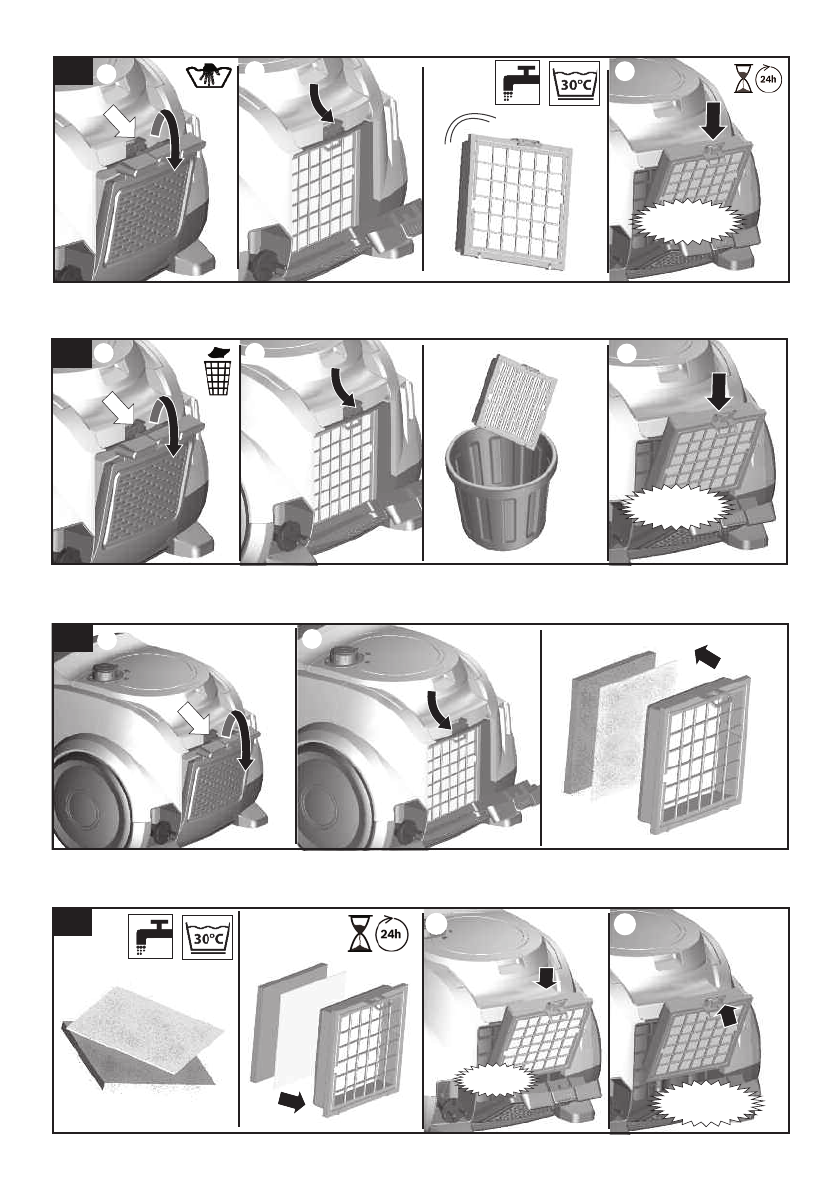 30°C
24h

30°C
24h