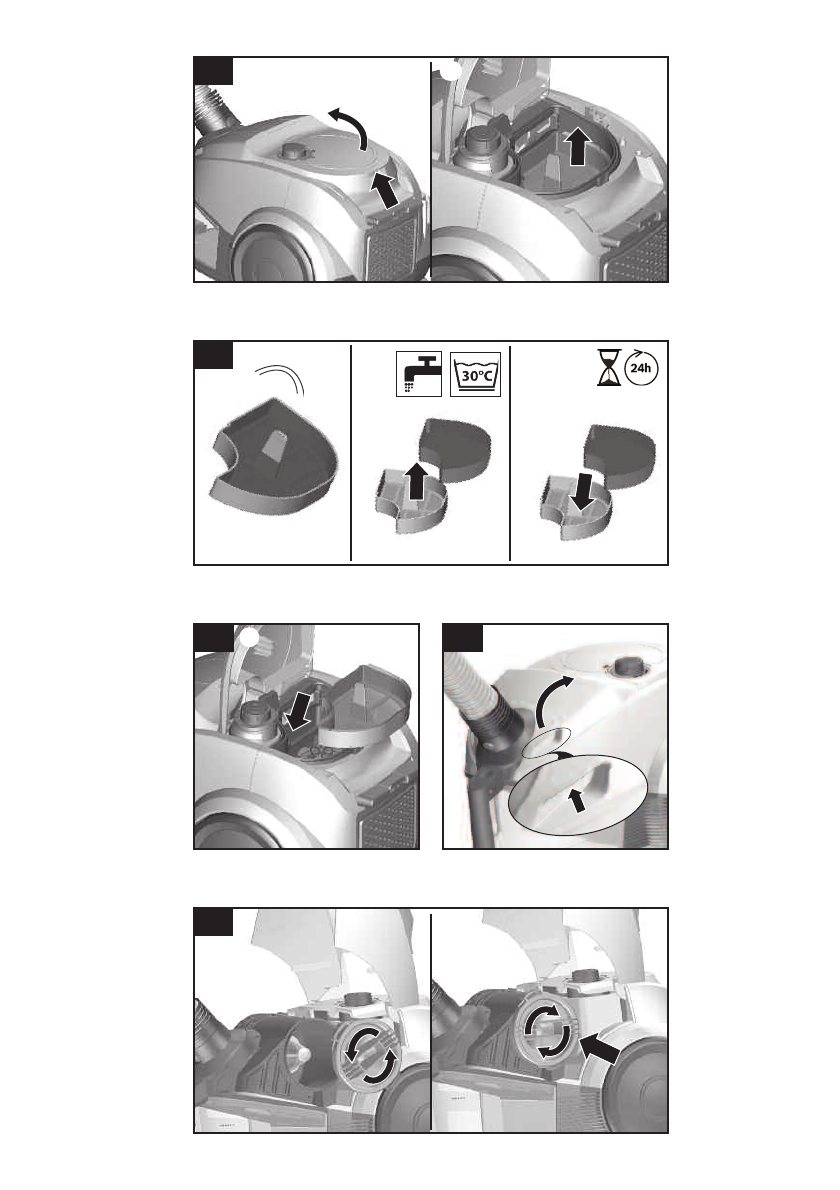 30°C

24h