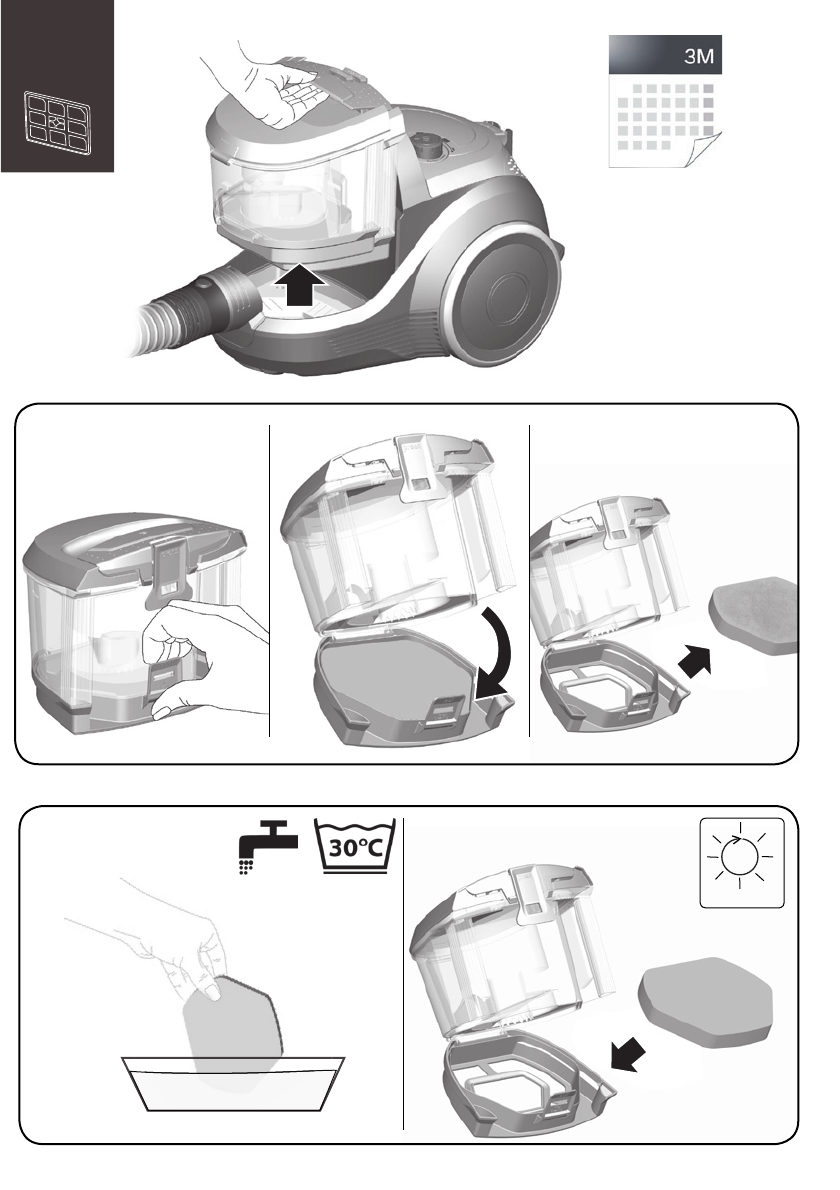 3M

30°C