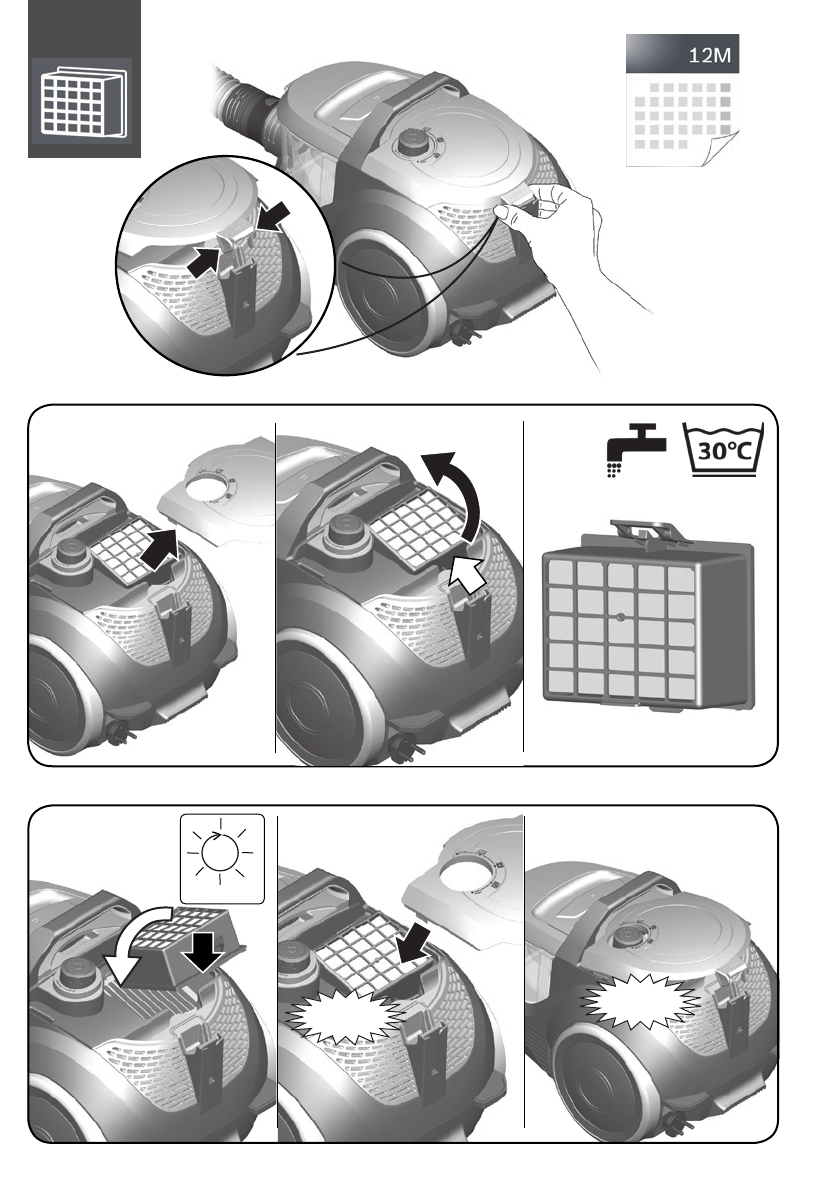 12M

30°C