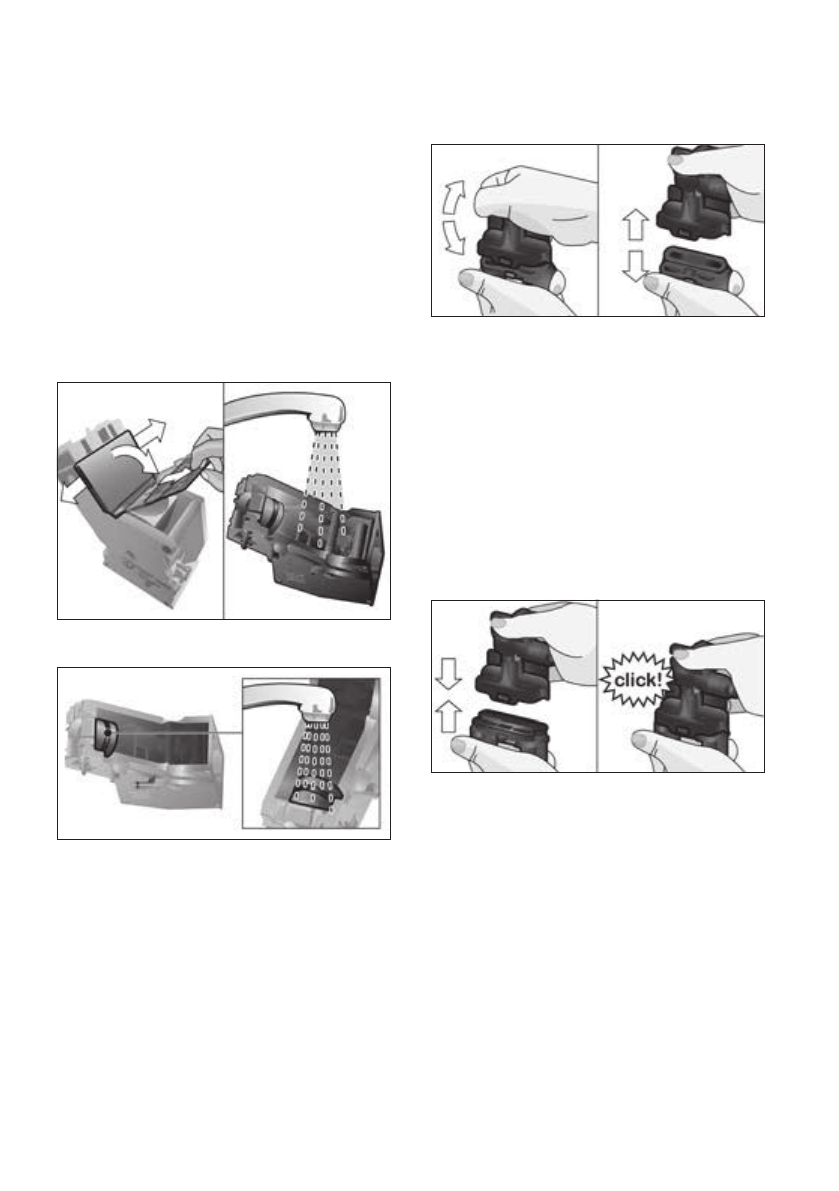 click!