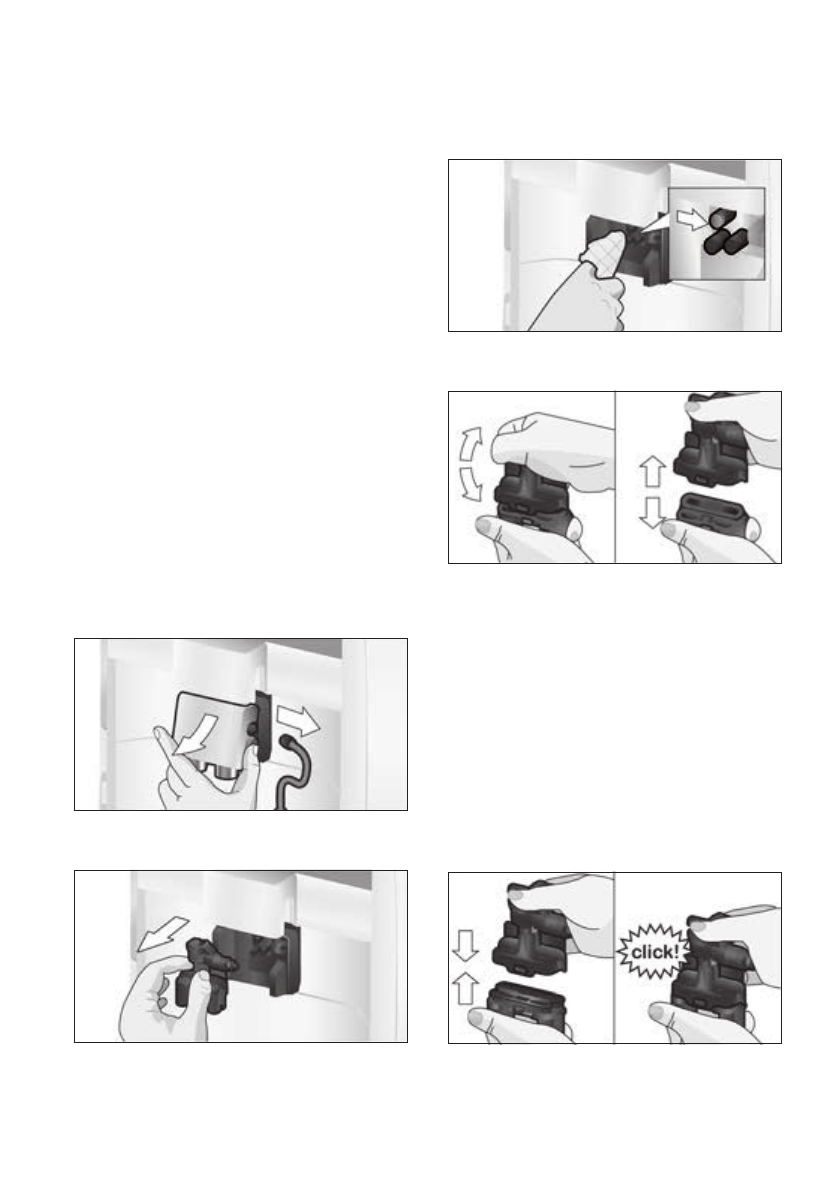 click!