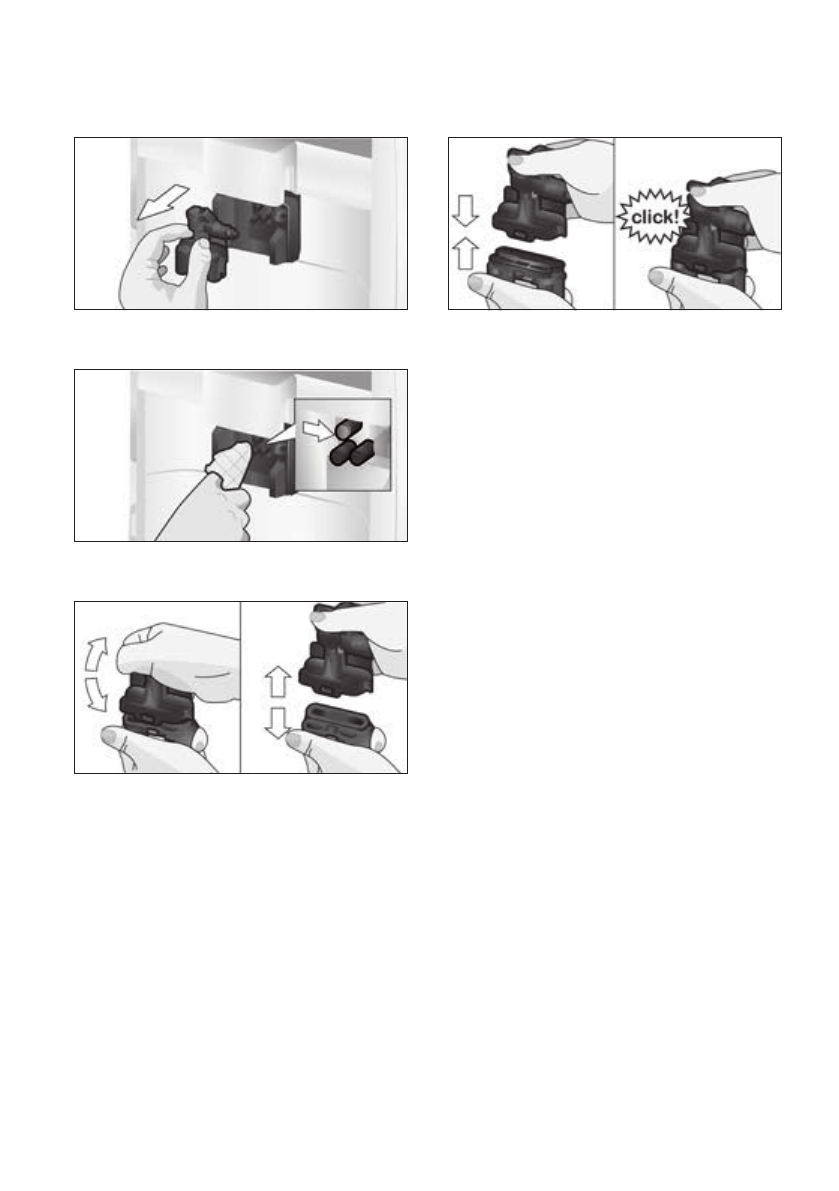 click!