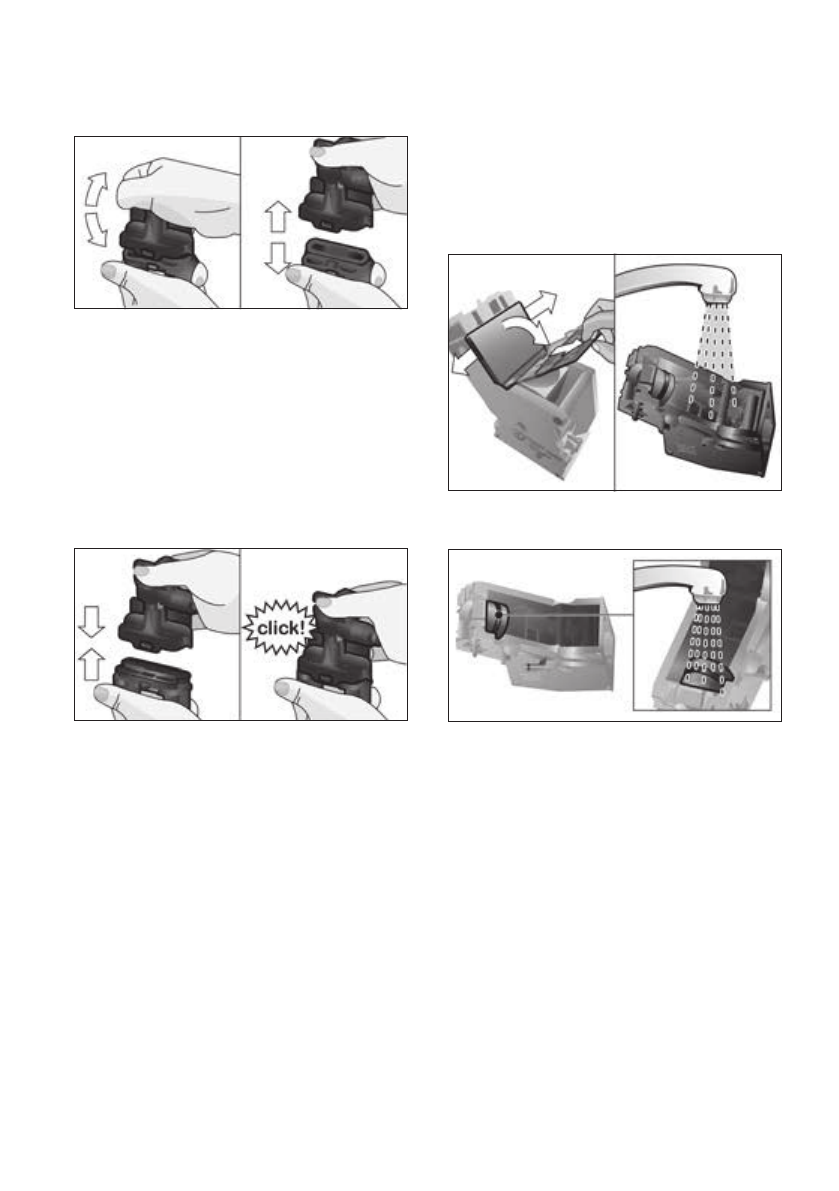 click!