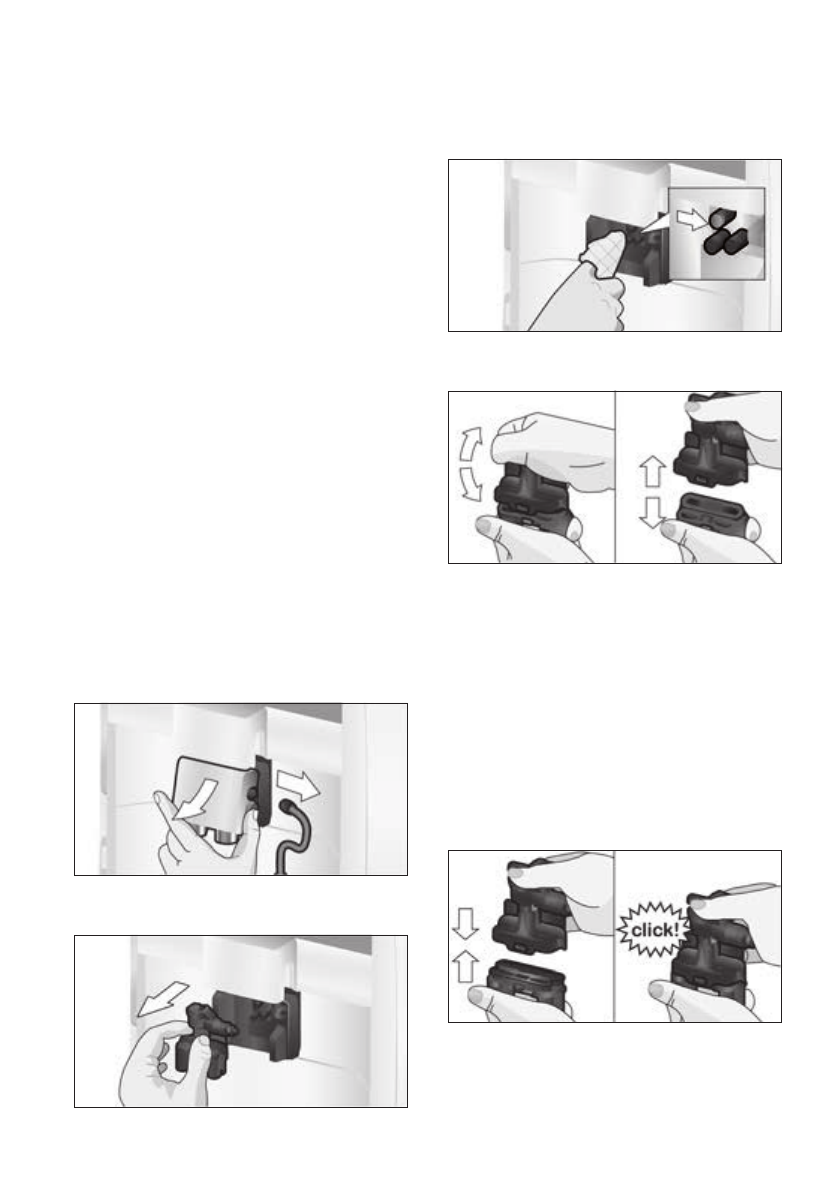 click!