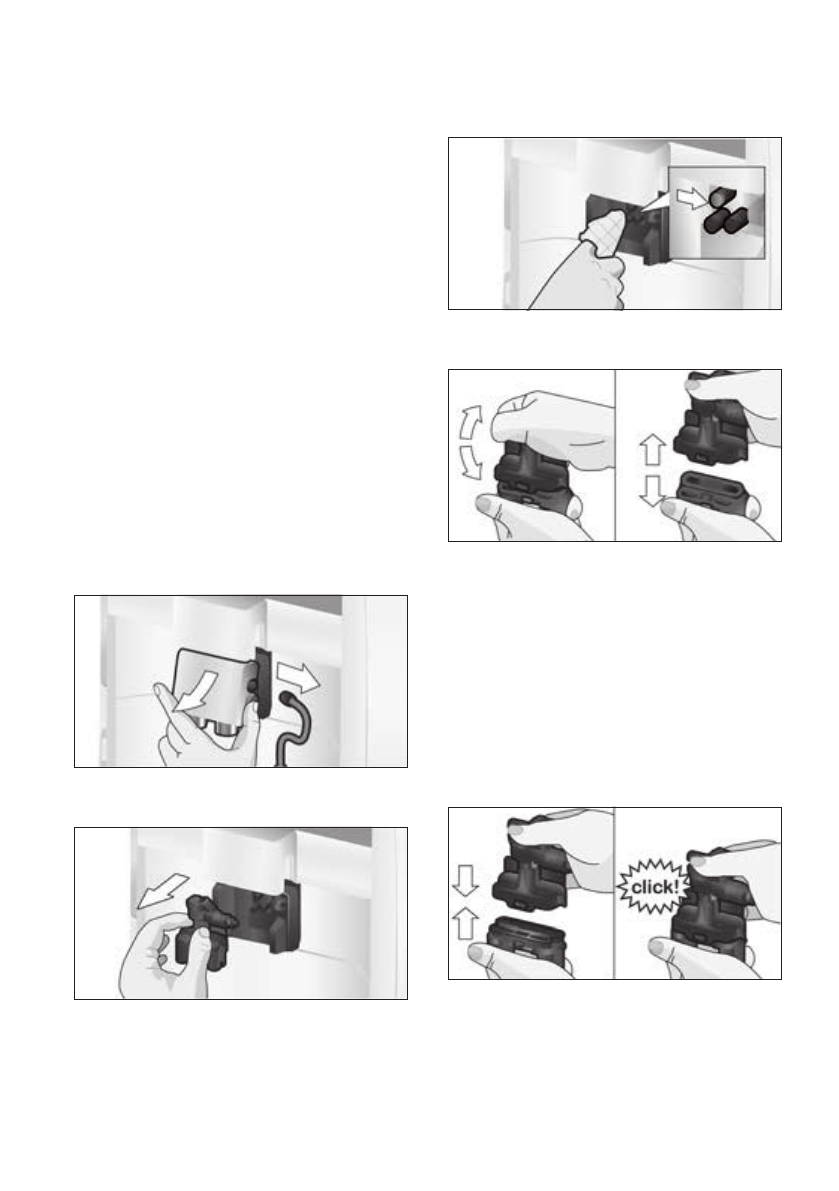 click!