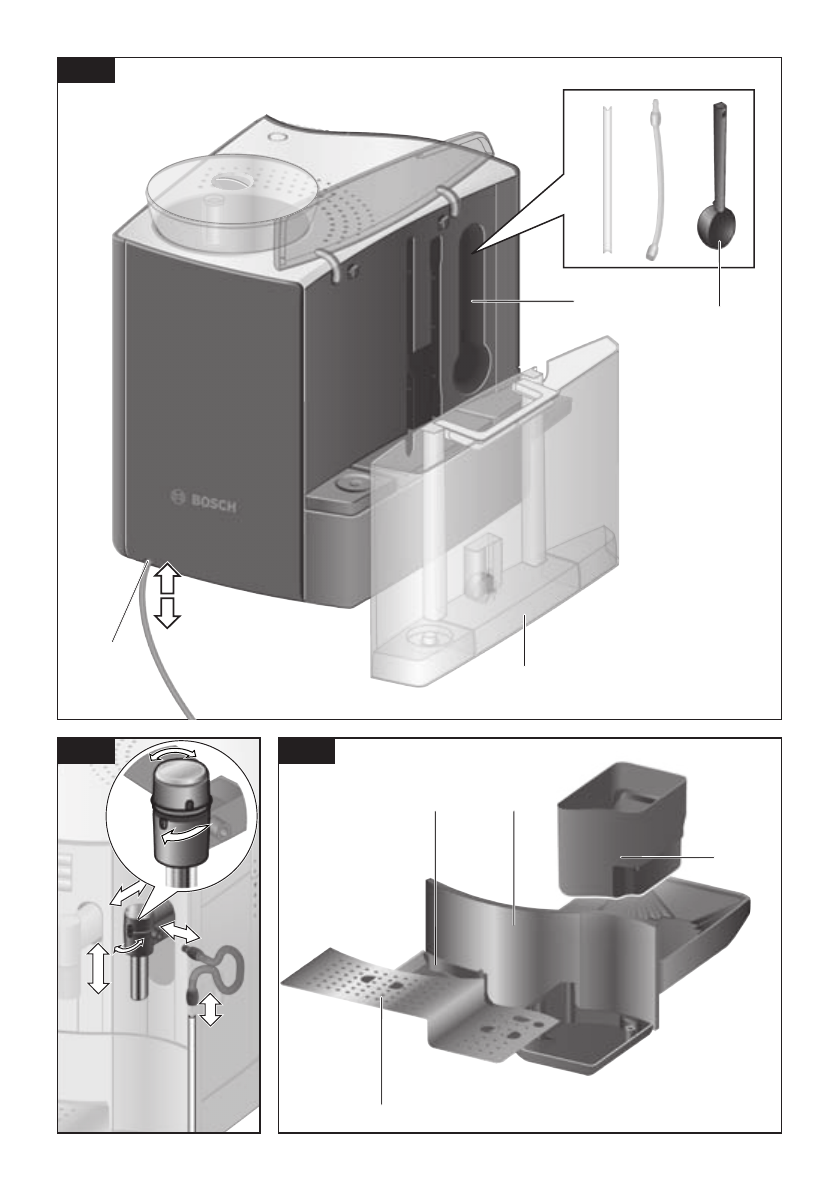 BOSCH