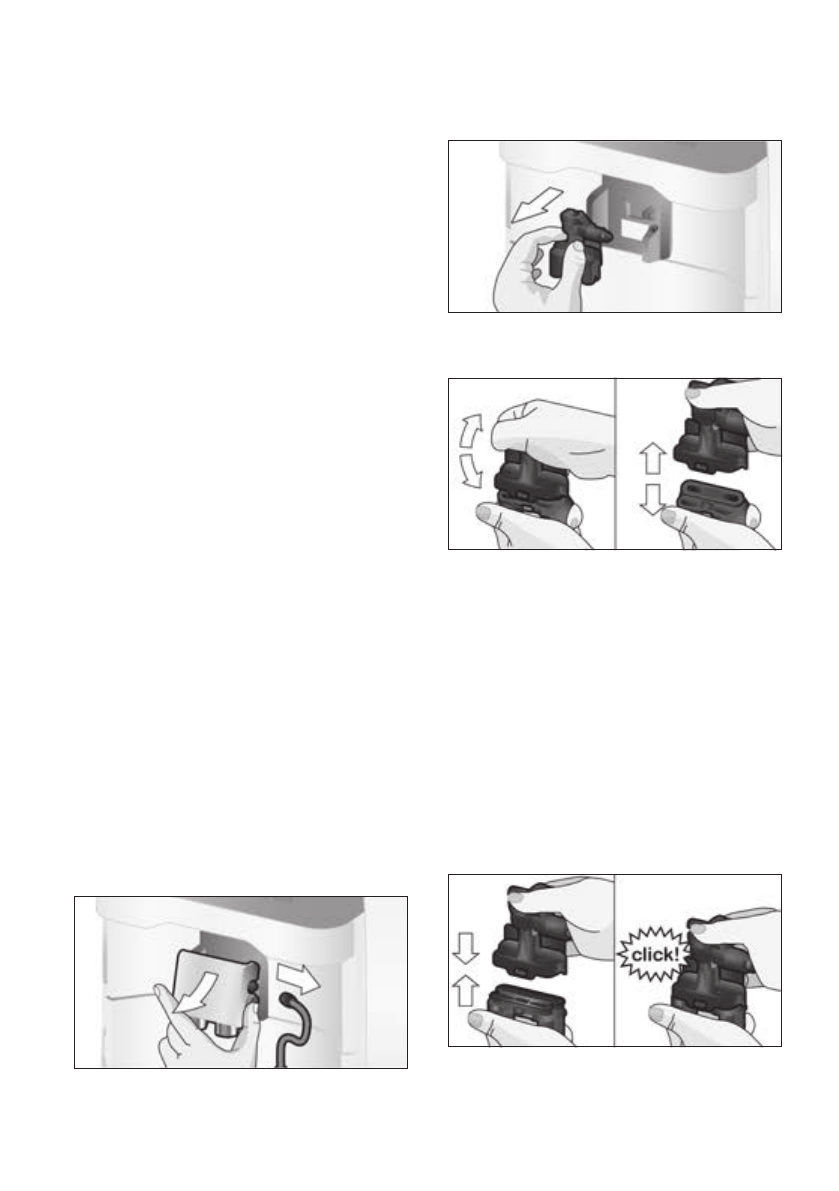 click!