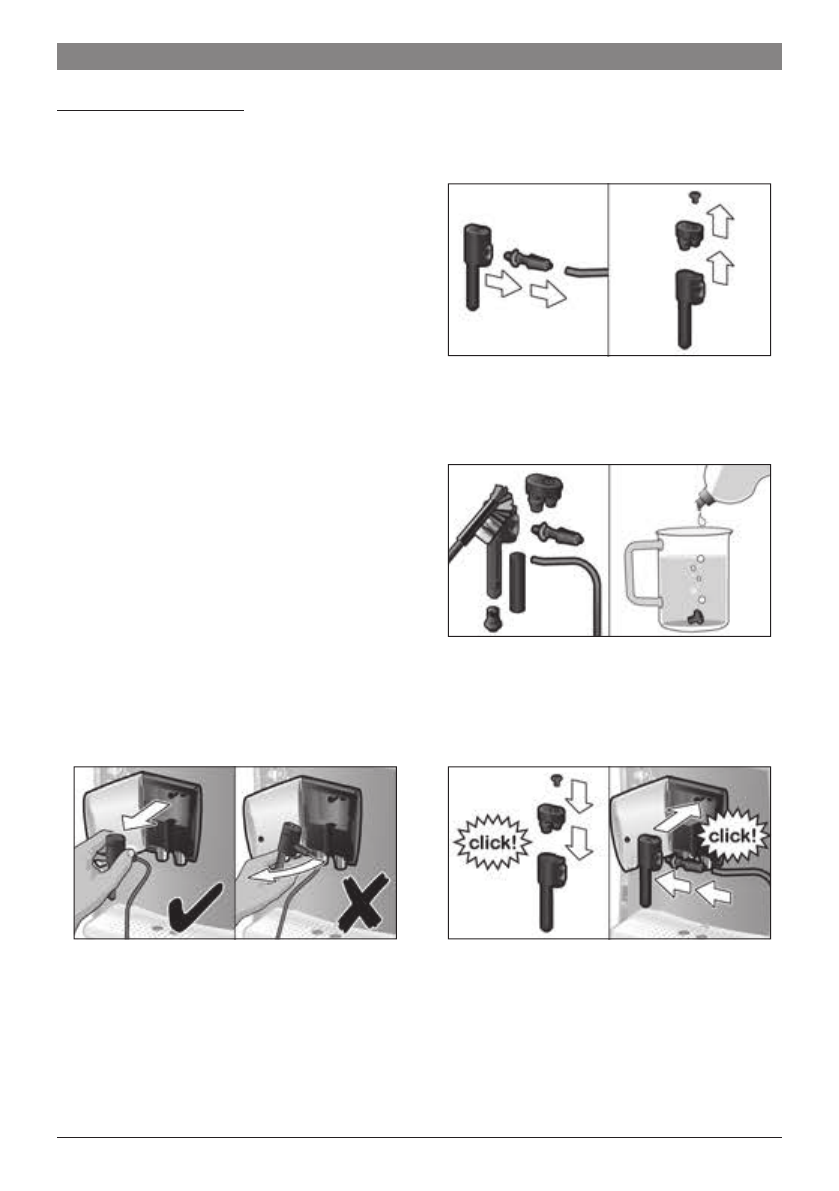 click!

click!