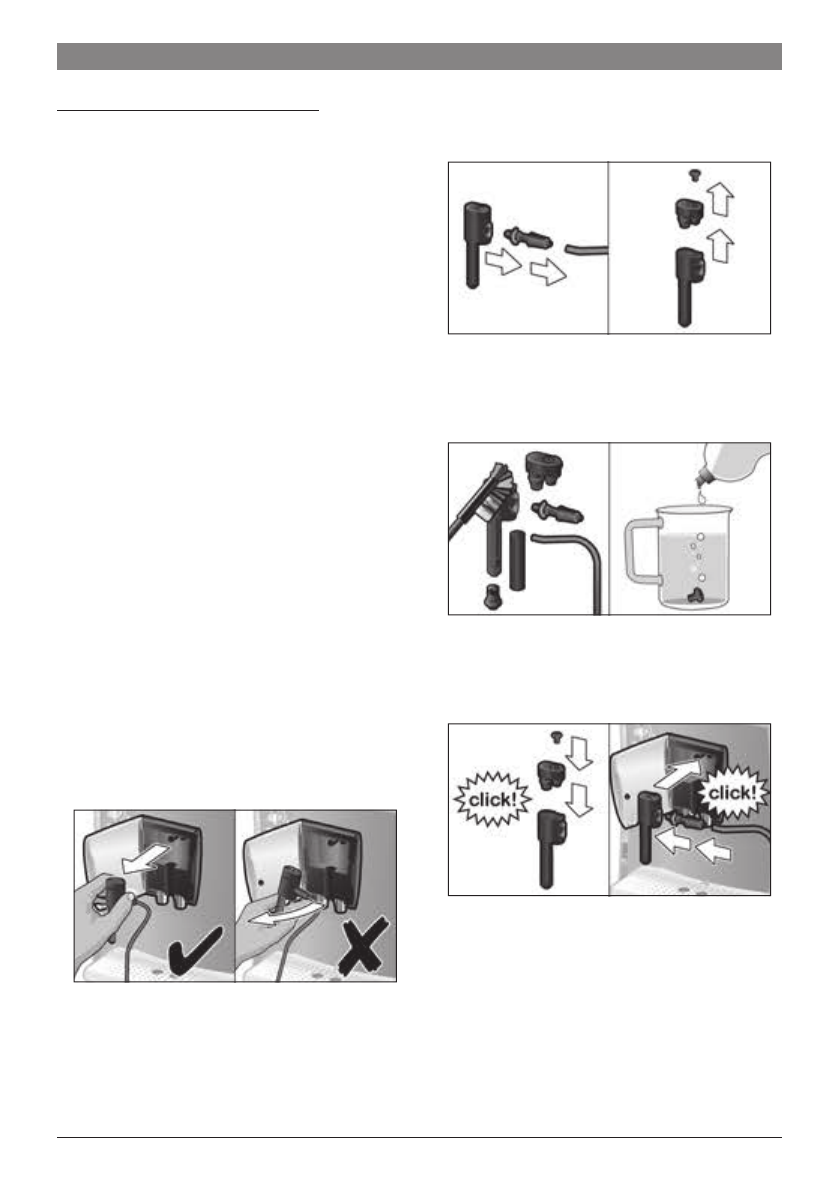 click!

click!