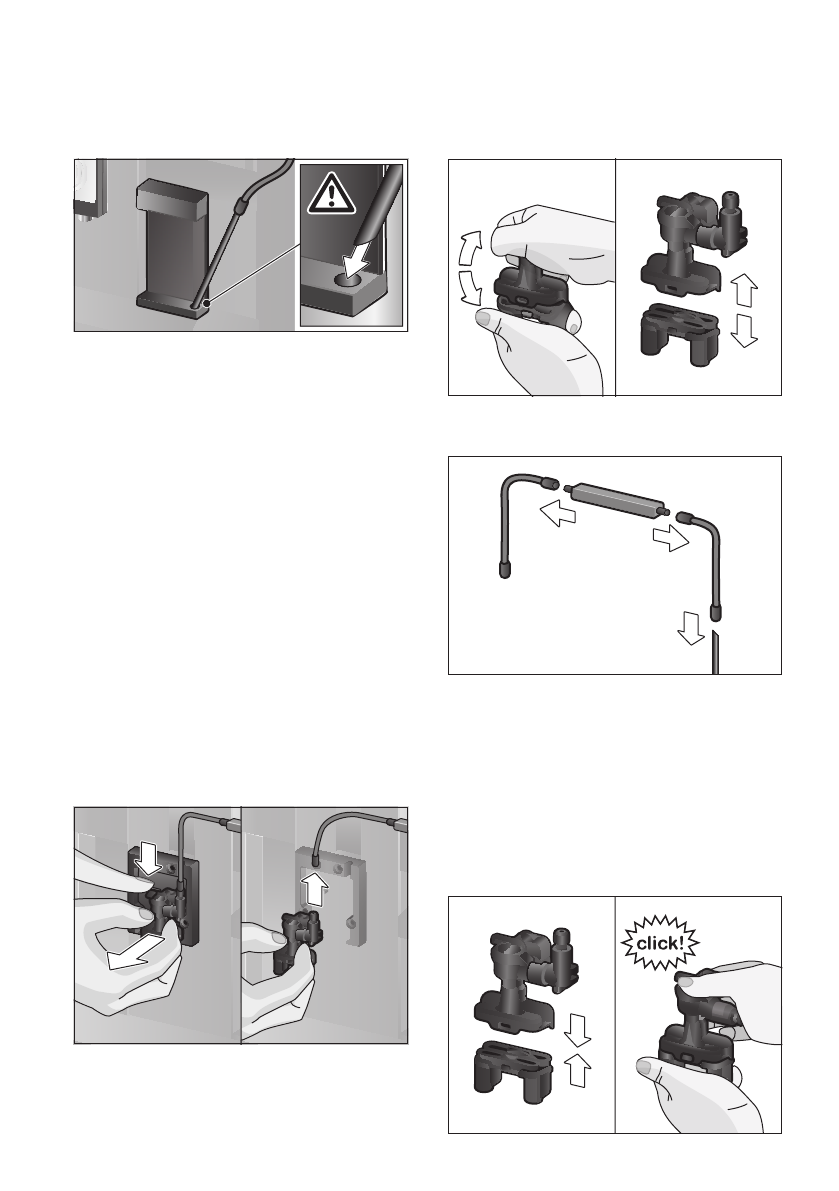 click!