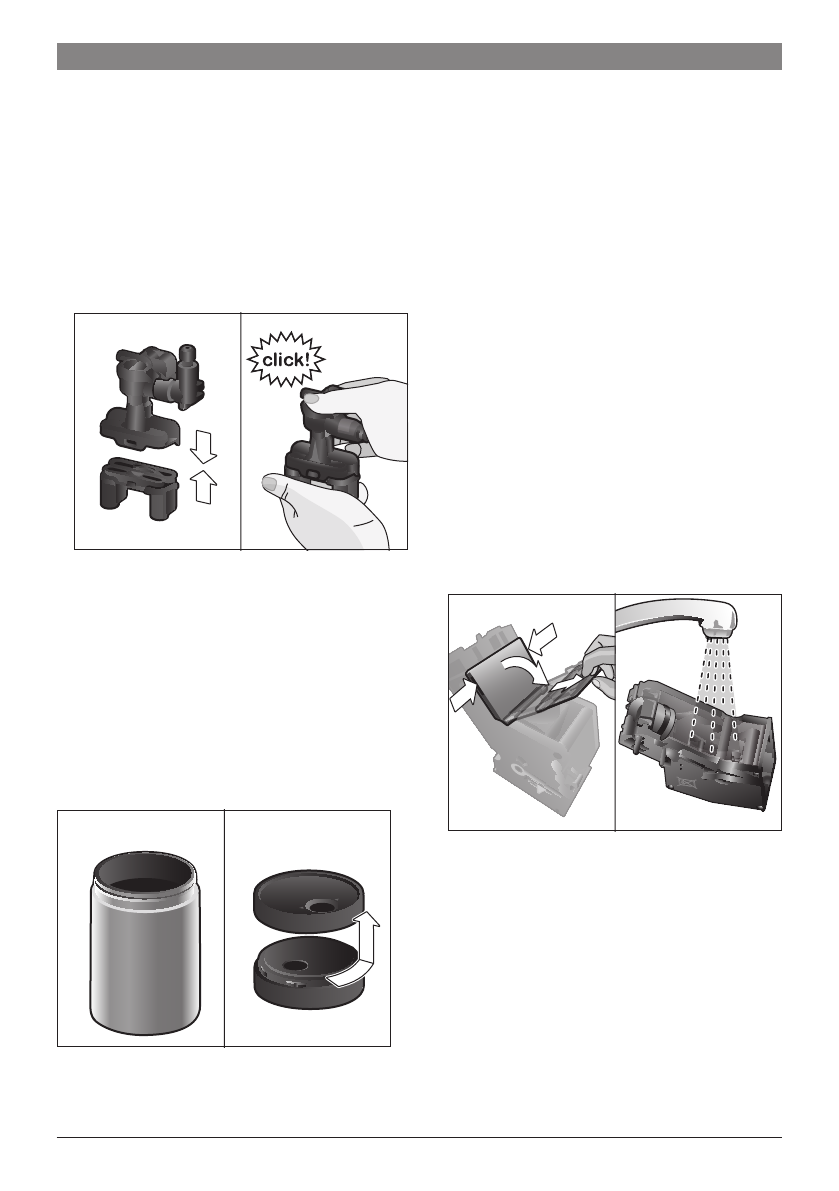 click!