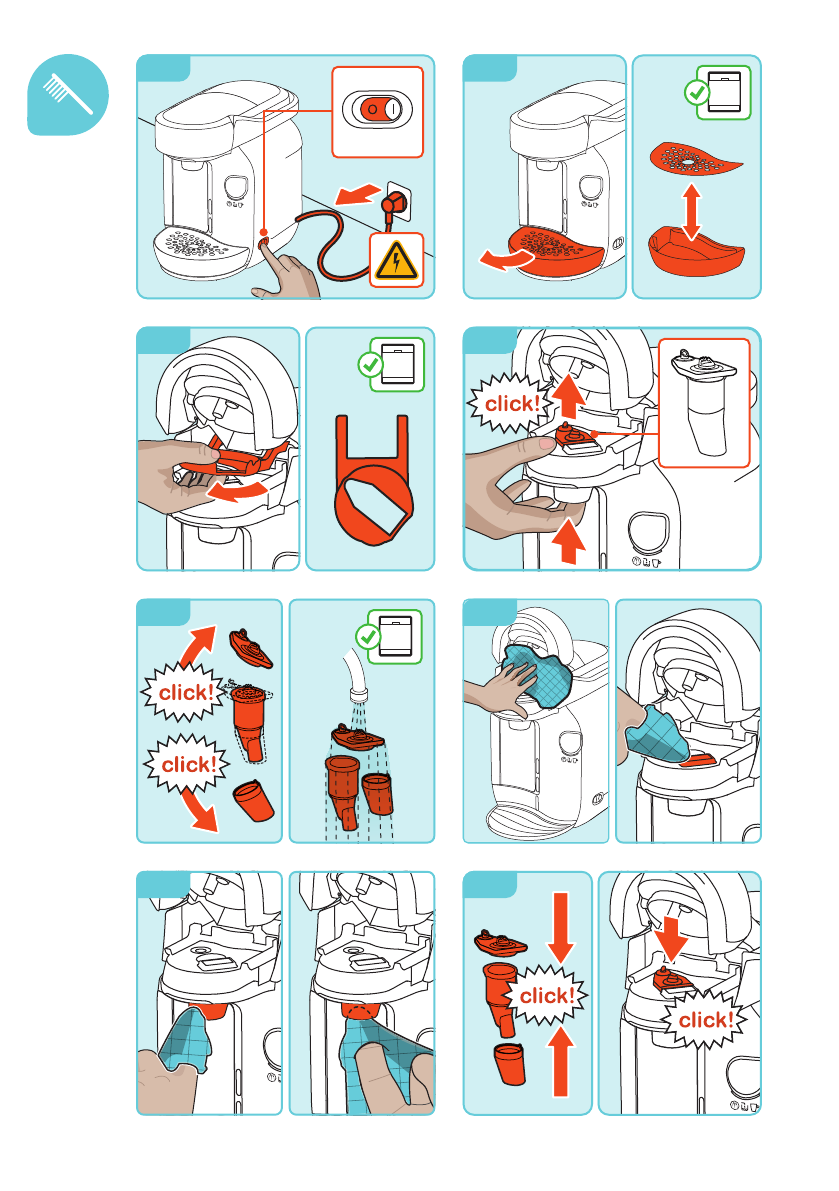 click!

click!

click!

click!

click!