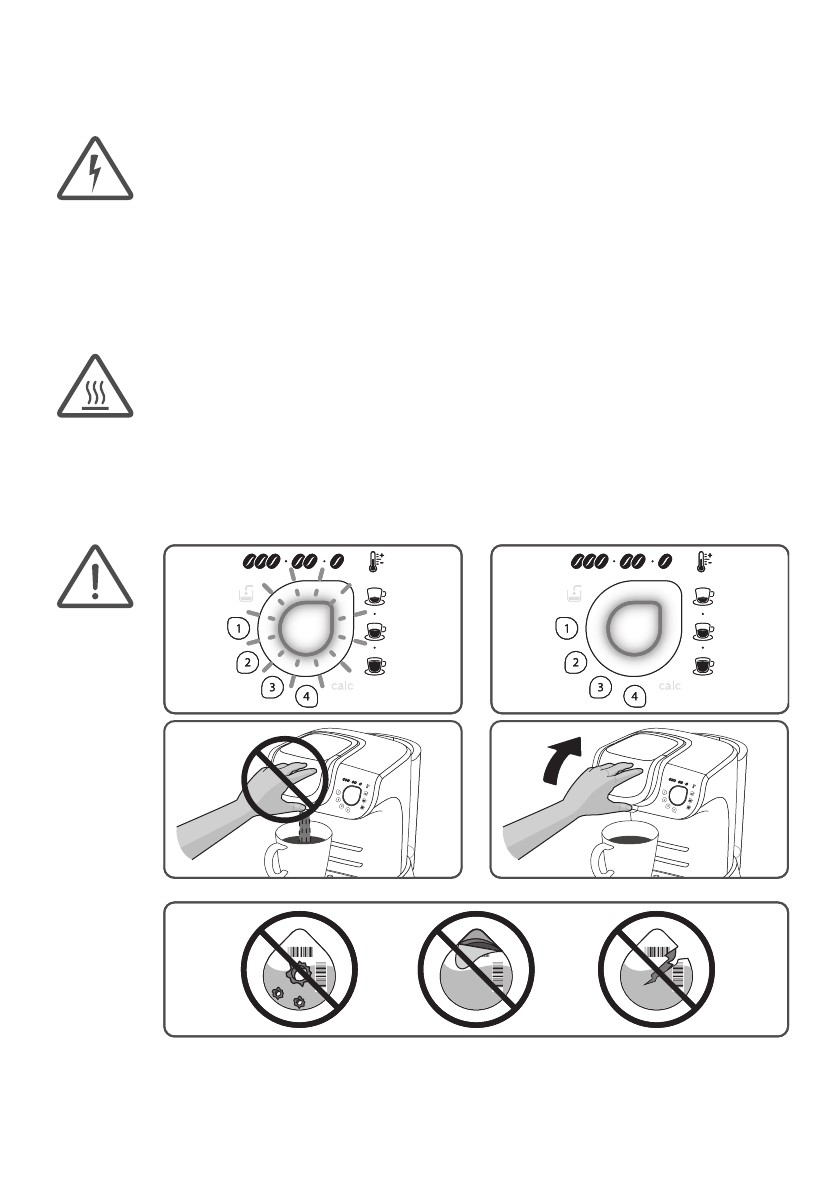 1

2

3

4

calc

1

2

3

4

calc