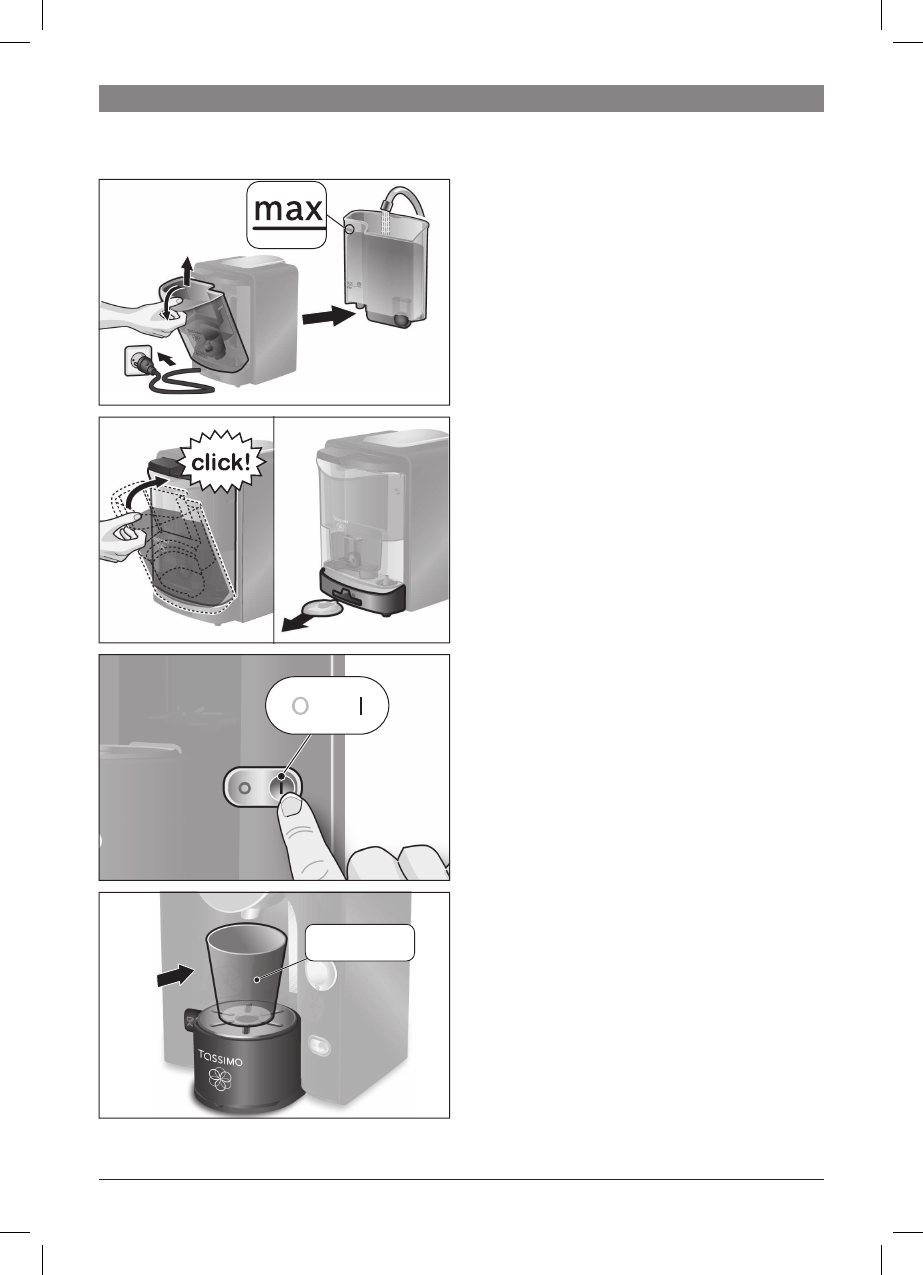 max

click!

O I

TASSIMO