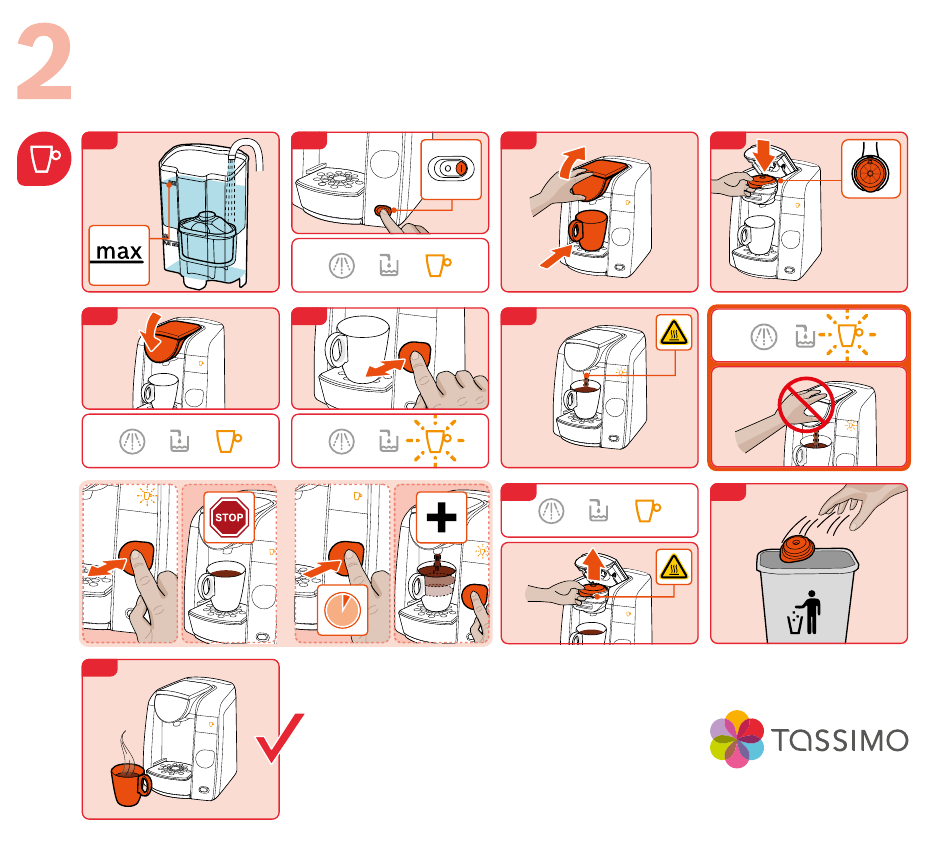 2

max

STOP

TASSIMO