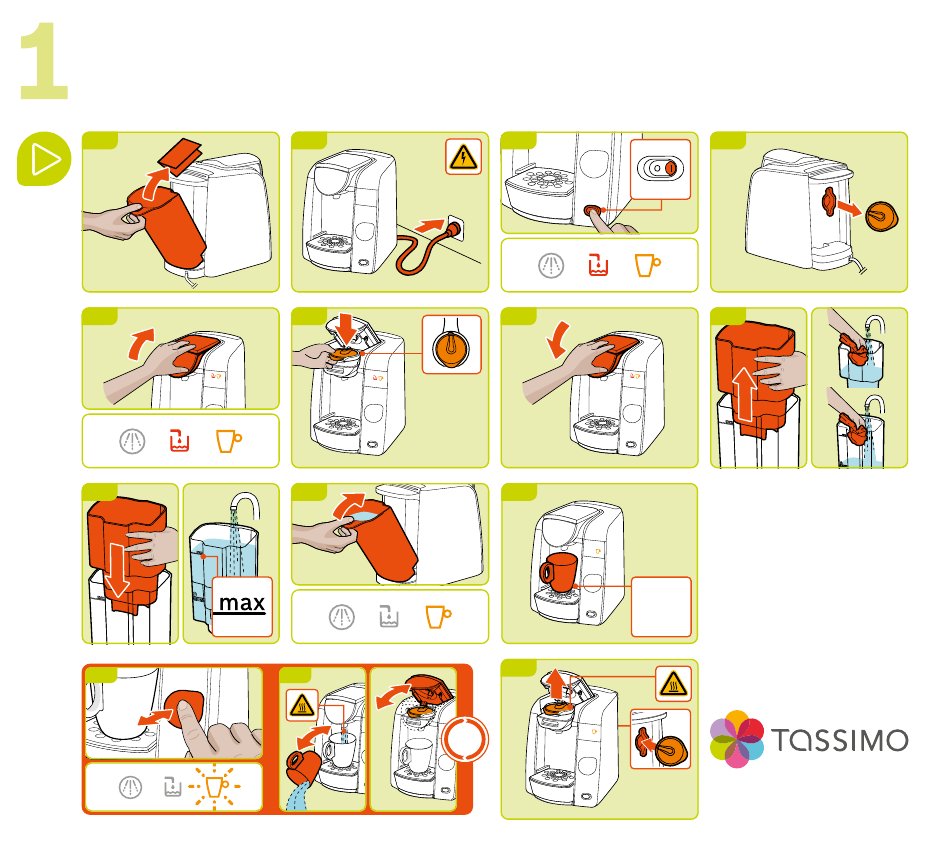 1

max

TASSIMO