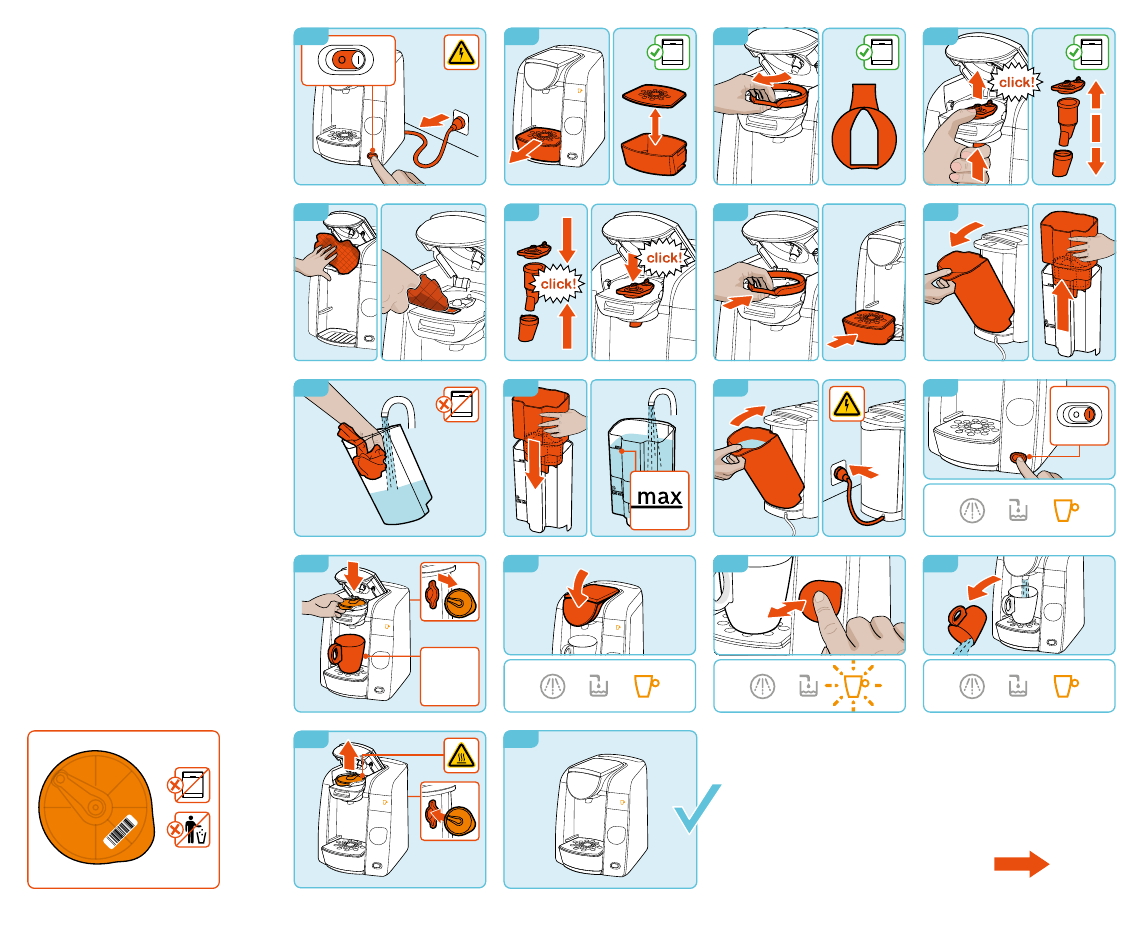 click!

click!

click!

max