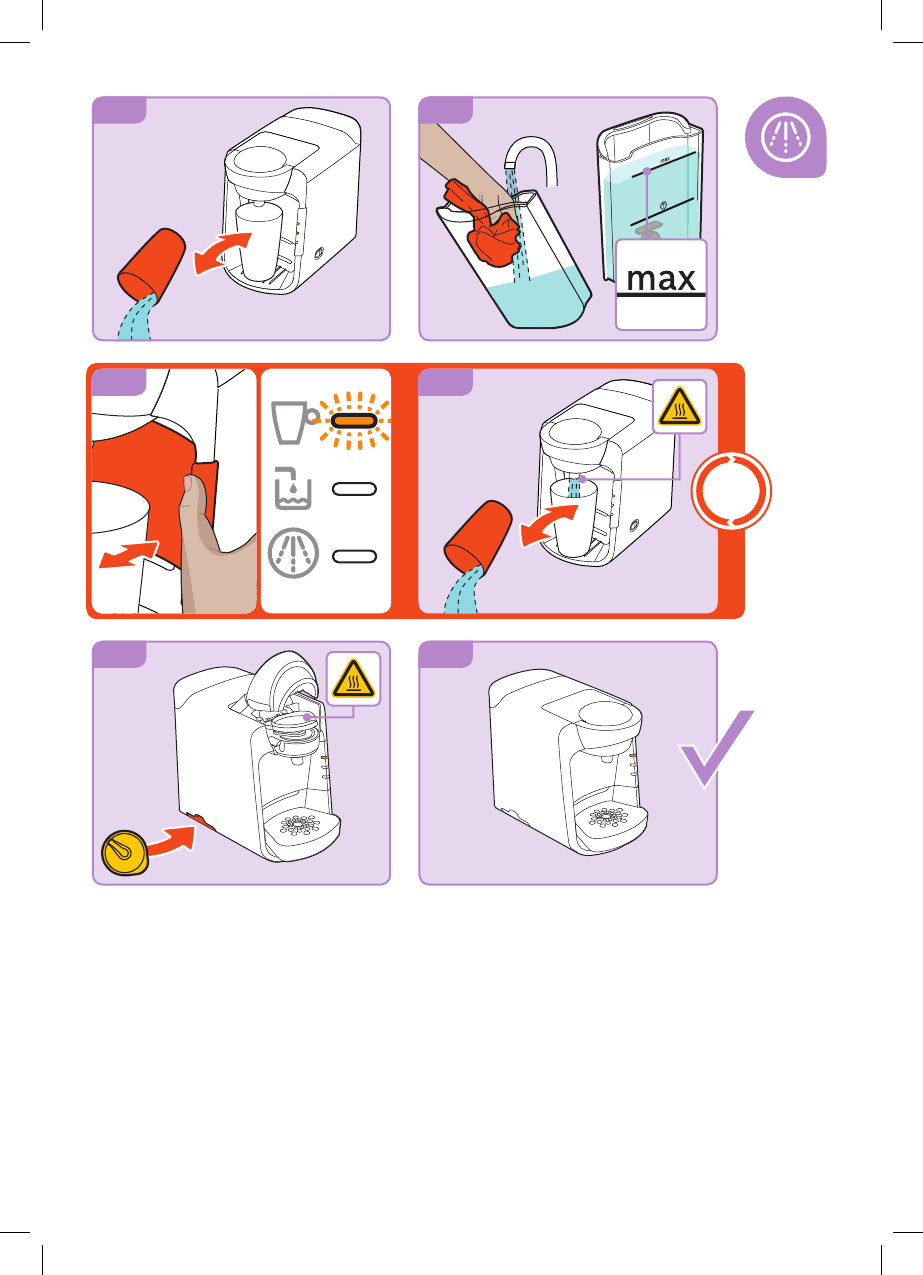 max