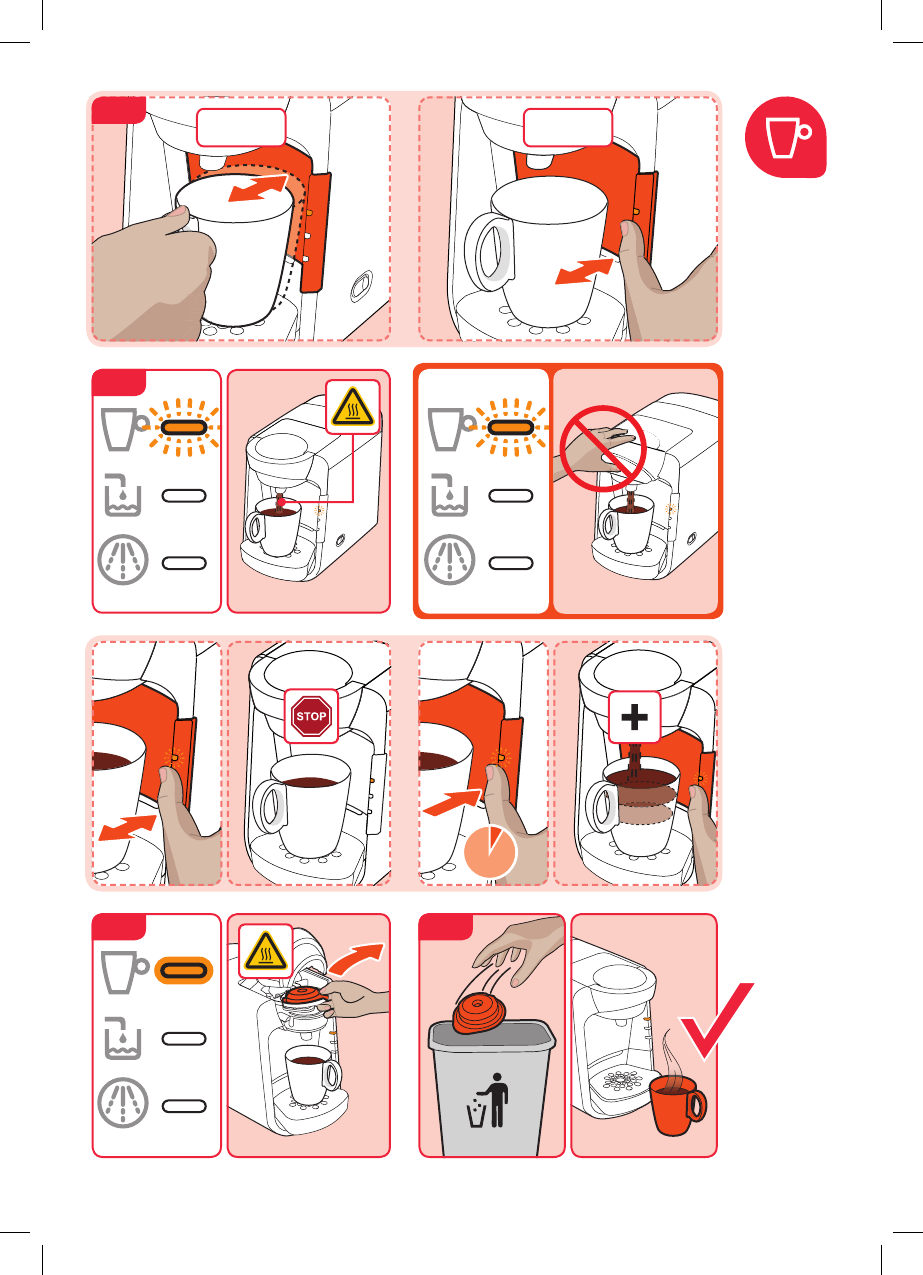 STOP