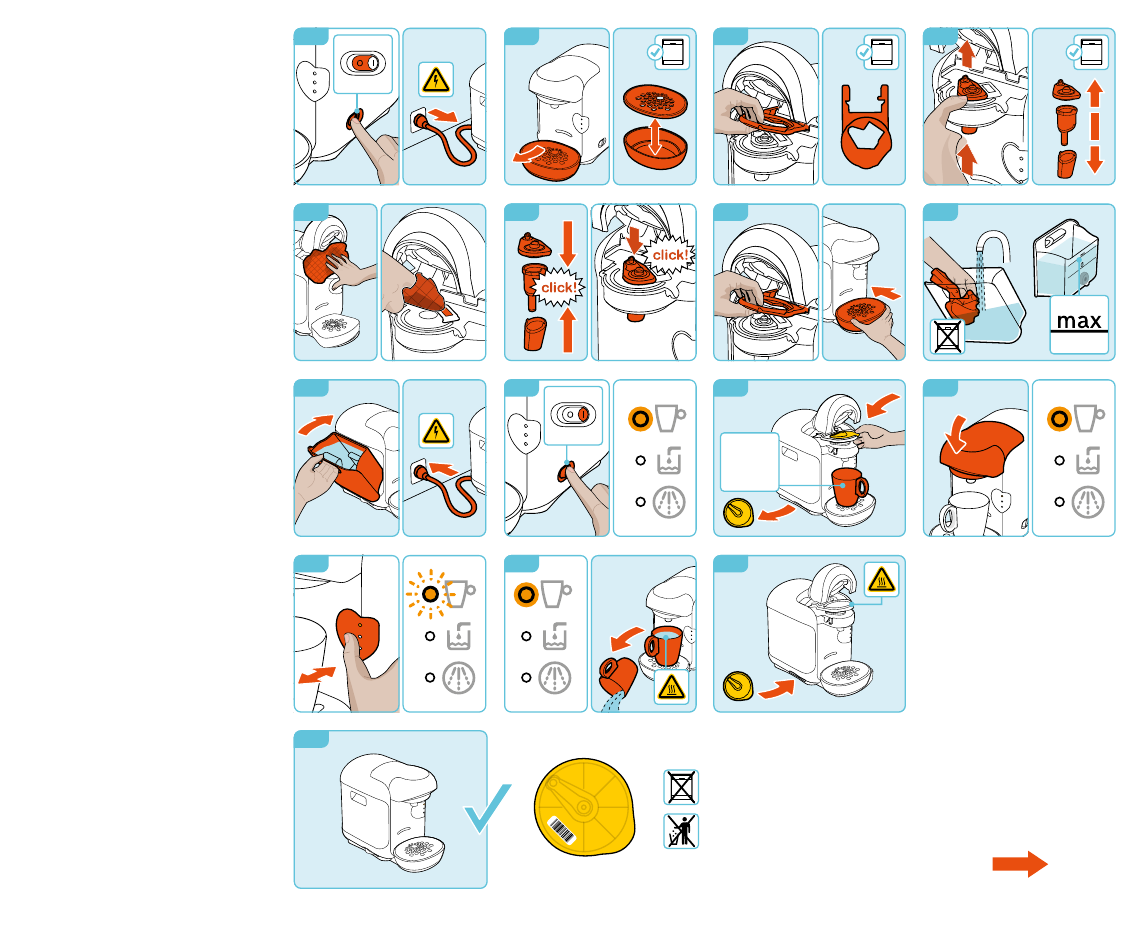 click!

click!

max