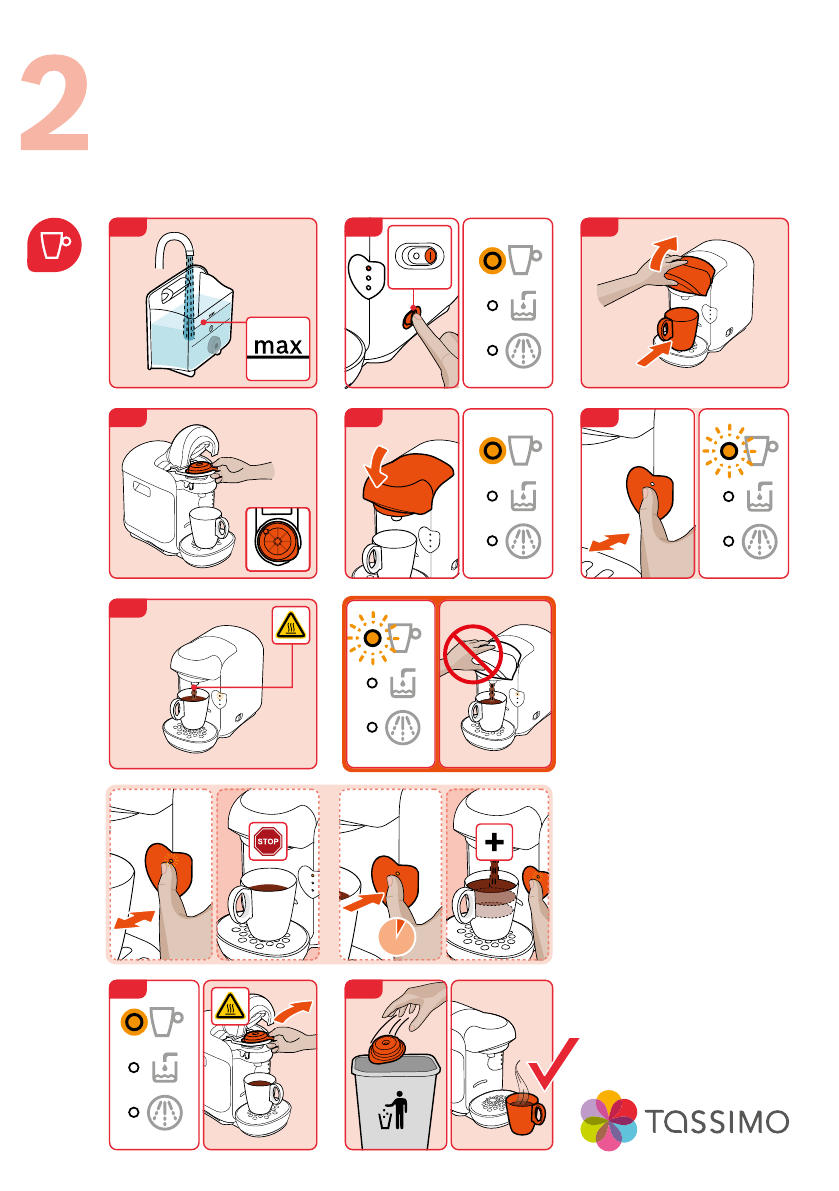 2

max

STOP

+

TASSIMO