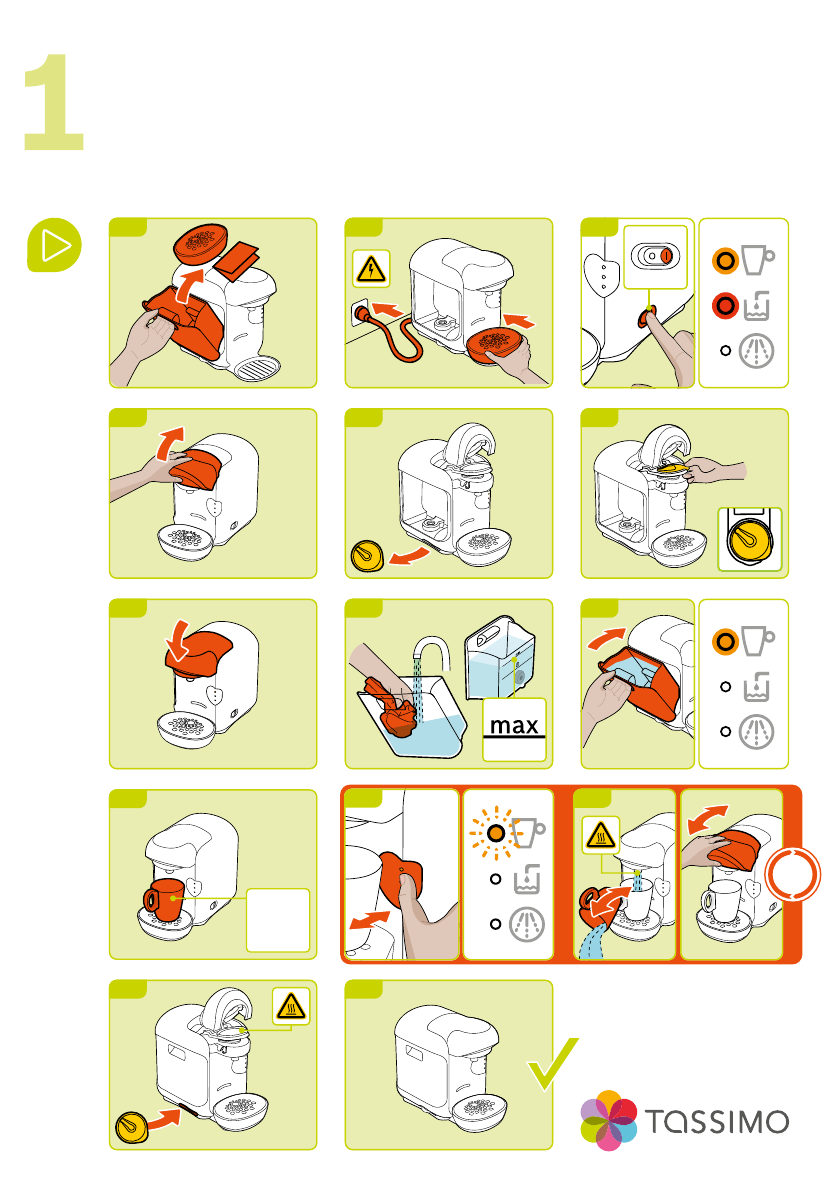 1

max

TASSIMO