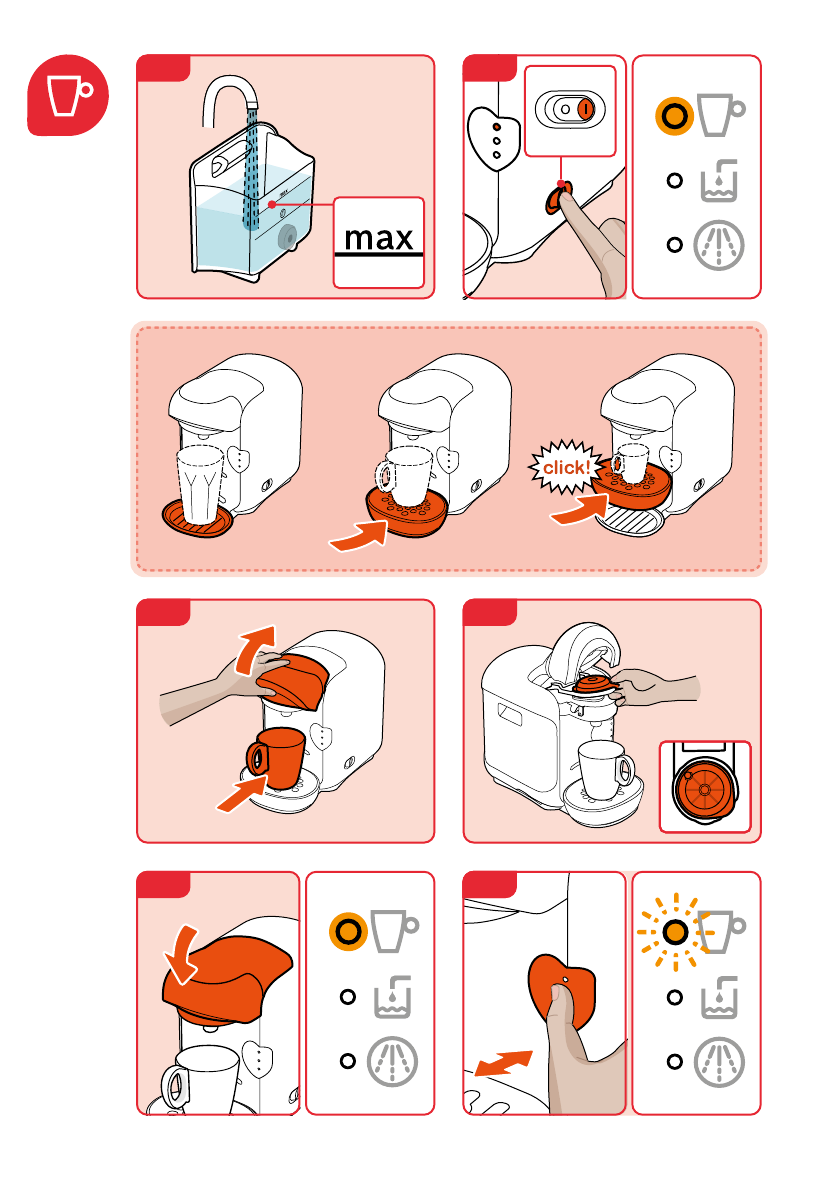 max

click!