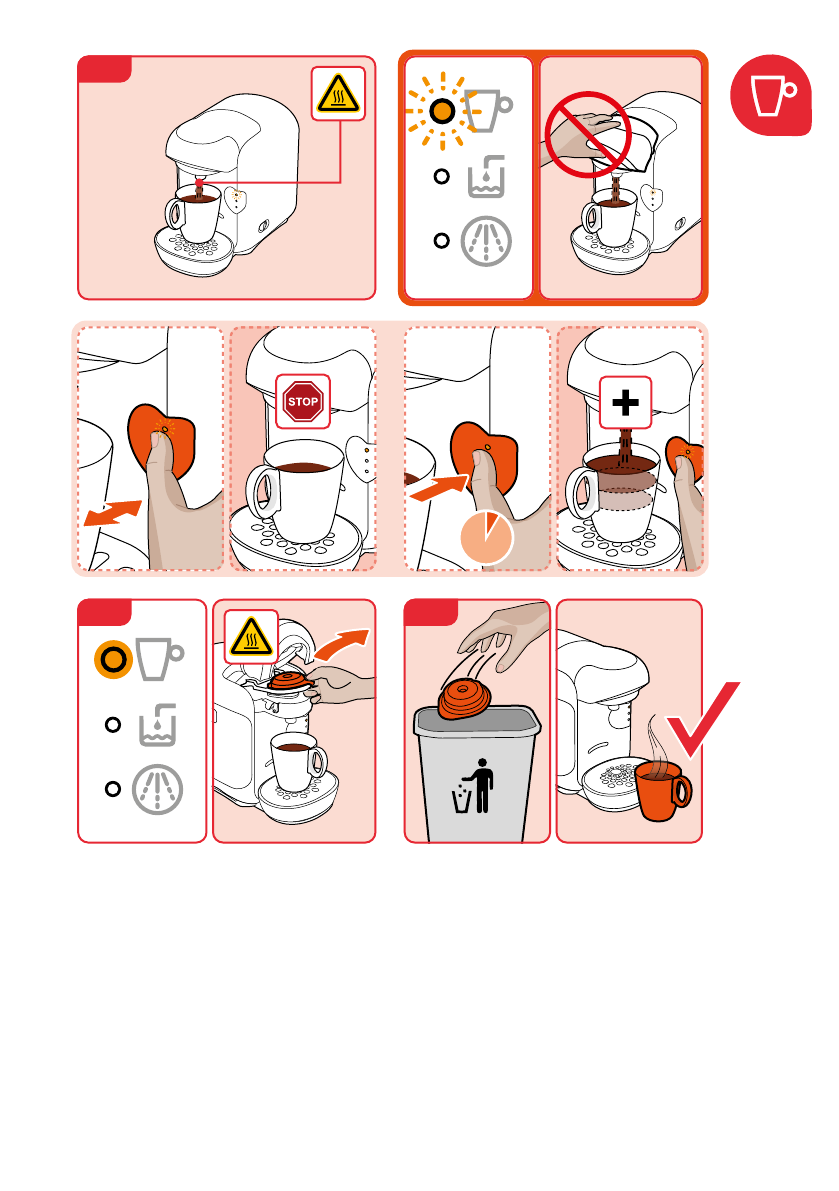 STOP