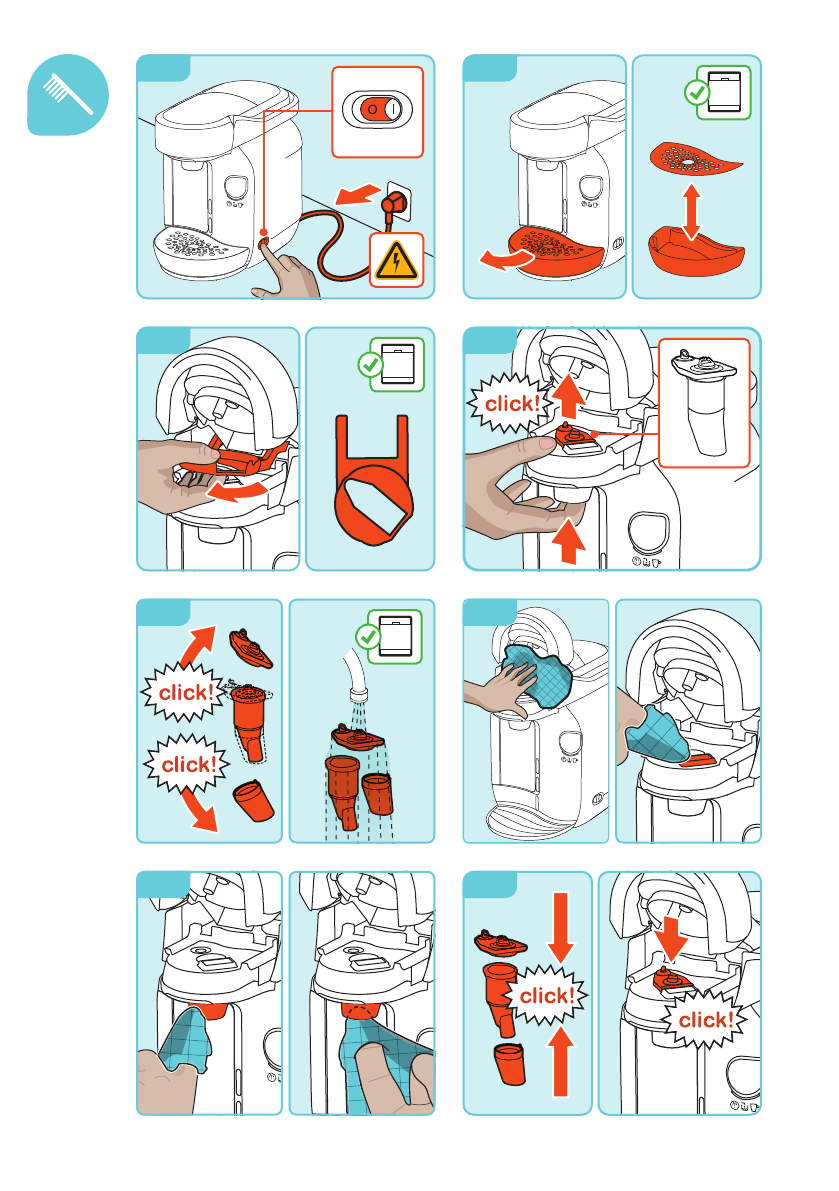 click!

click!

click!

click!

click!