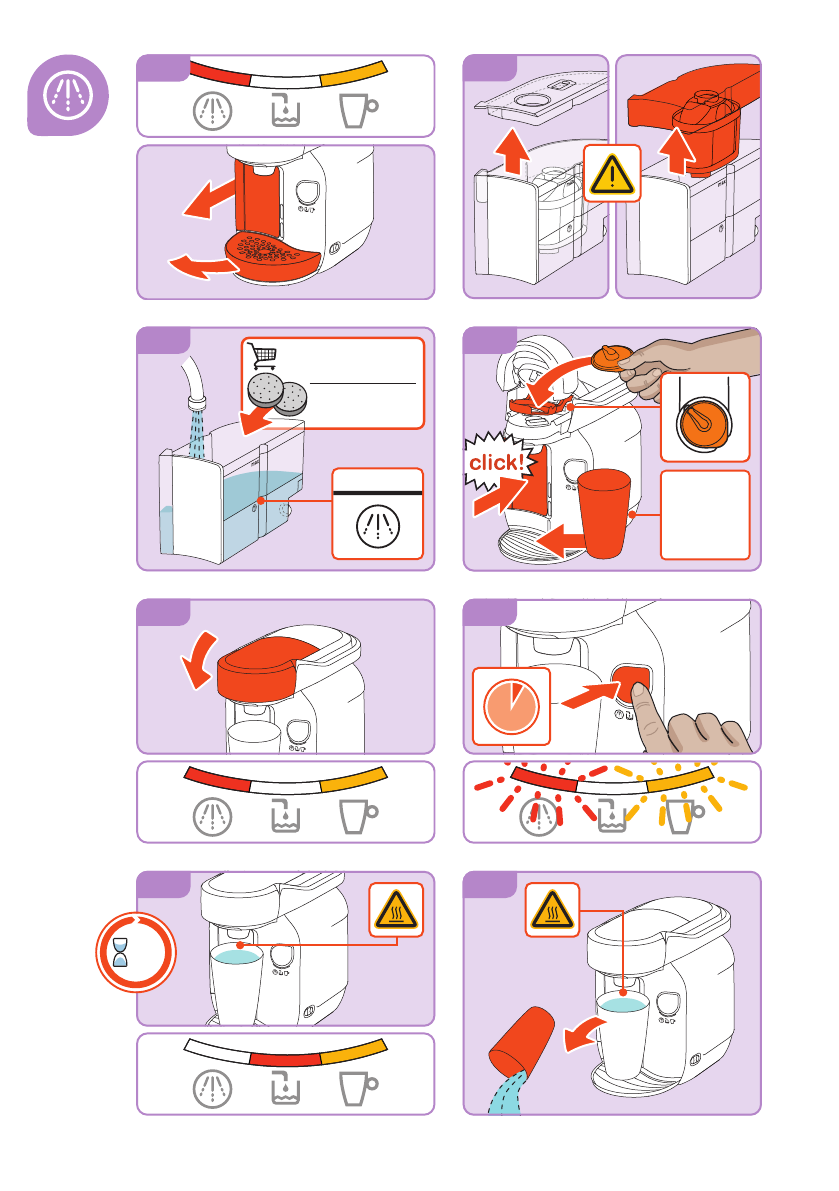 click!