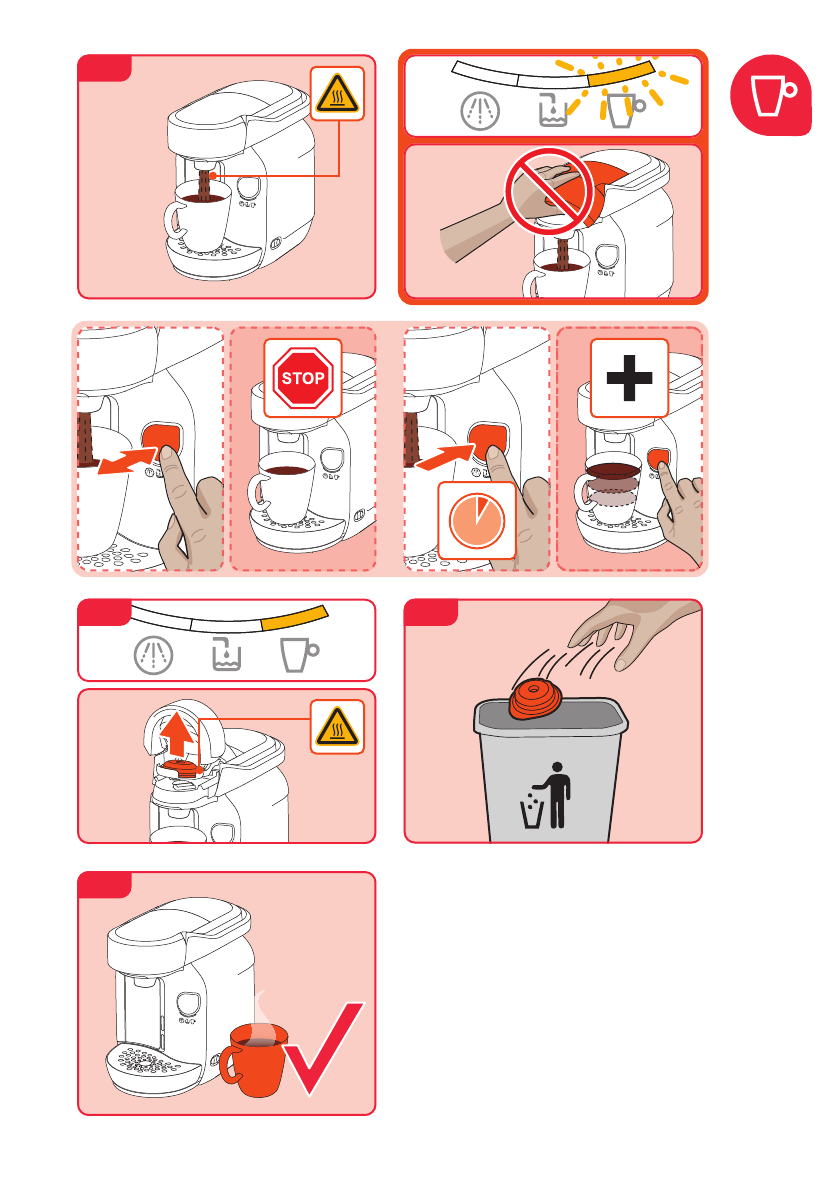 STOP