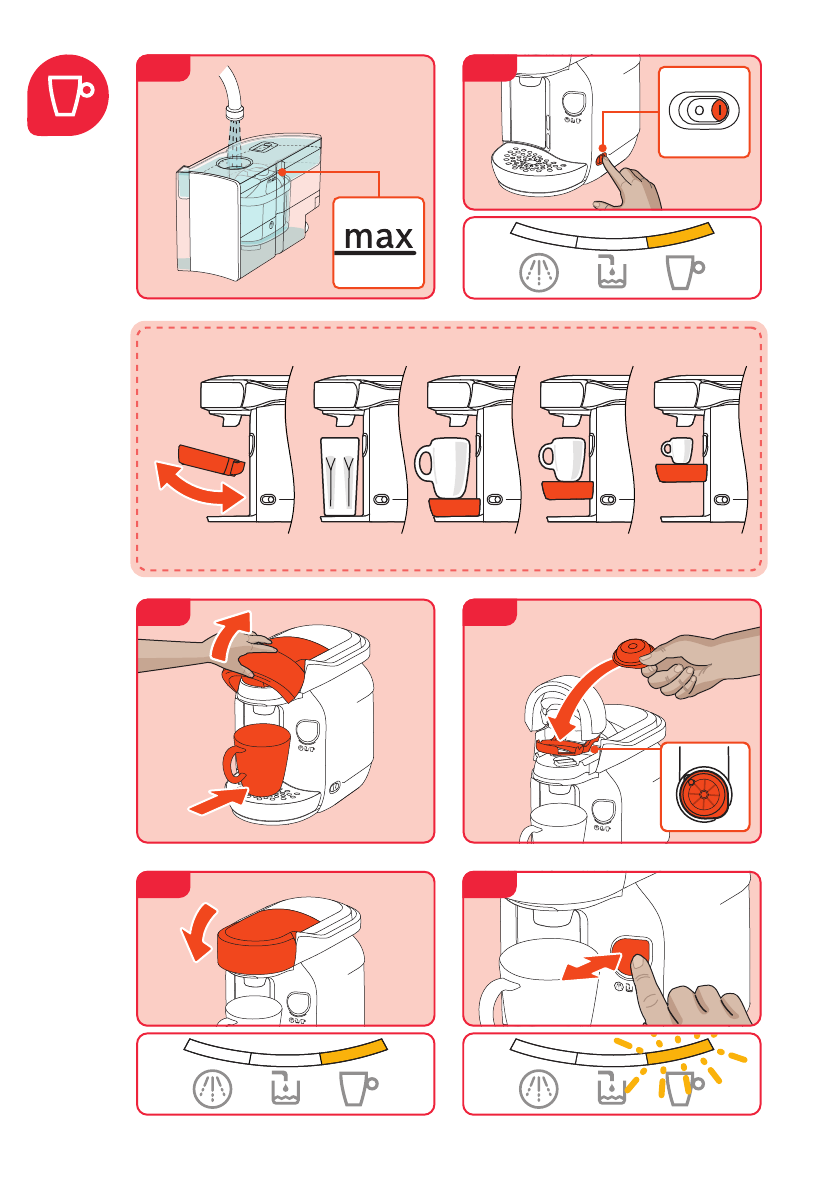 max