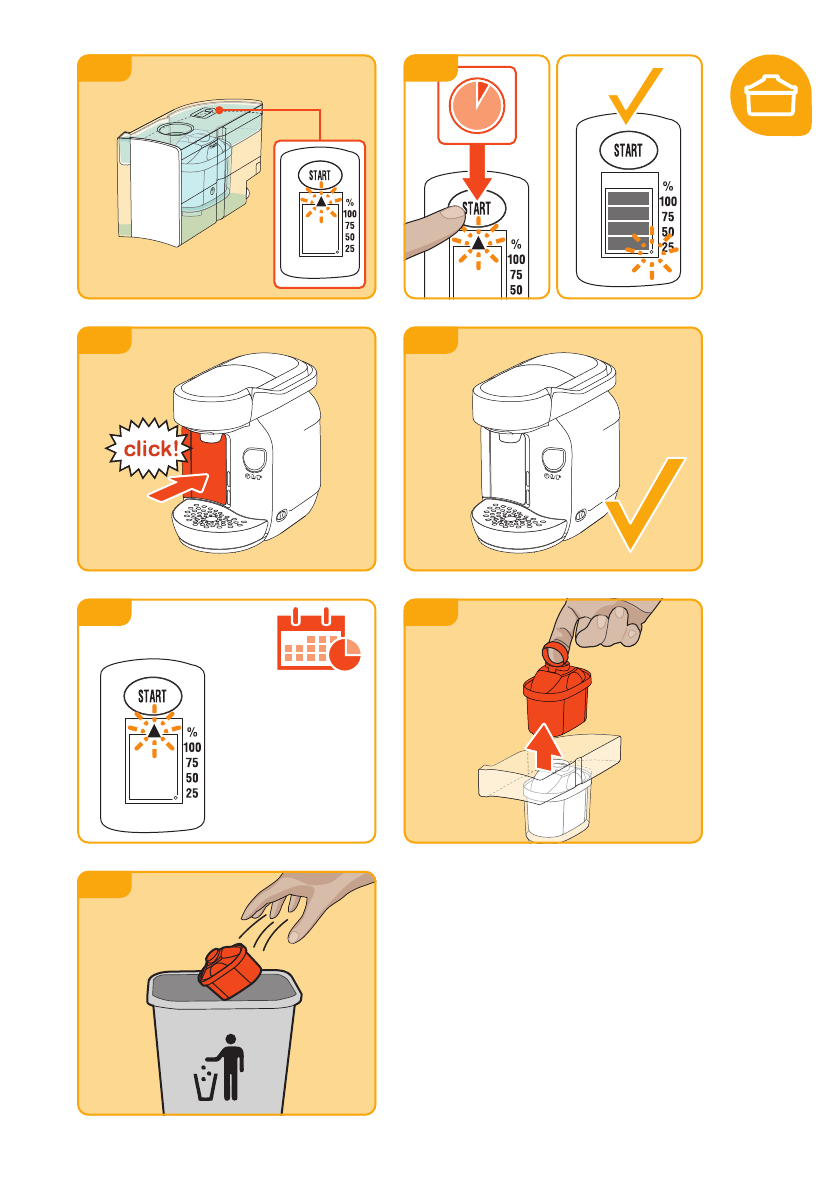 START
%
100
75
50
25

START
%
100
75
50

START
%
100
75
50
25

click!

START
%
100
75
50
25