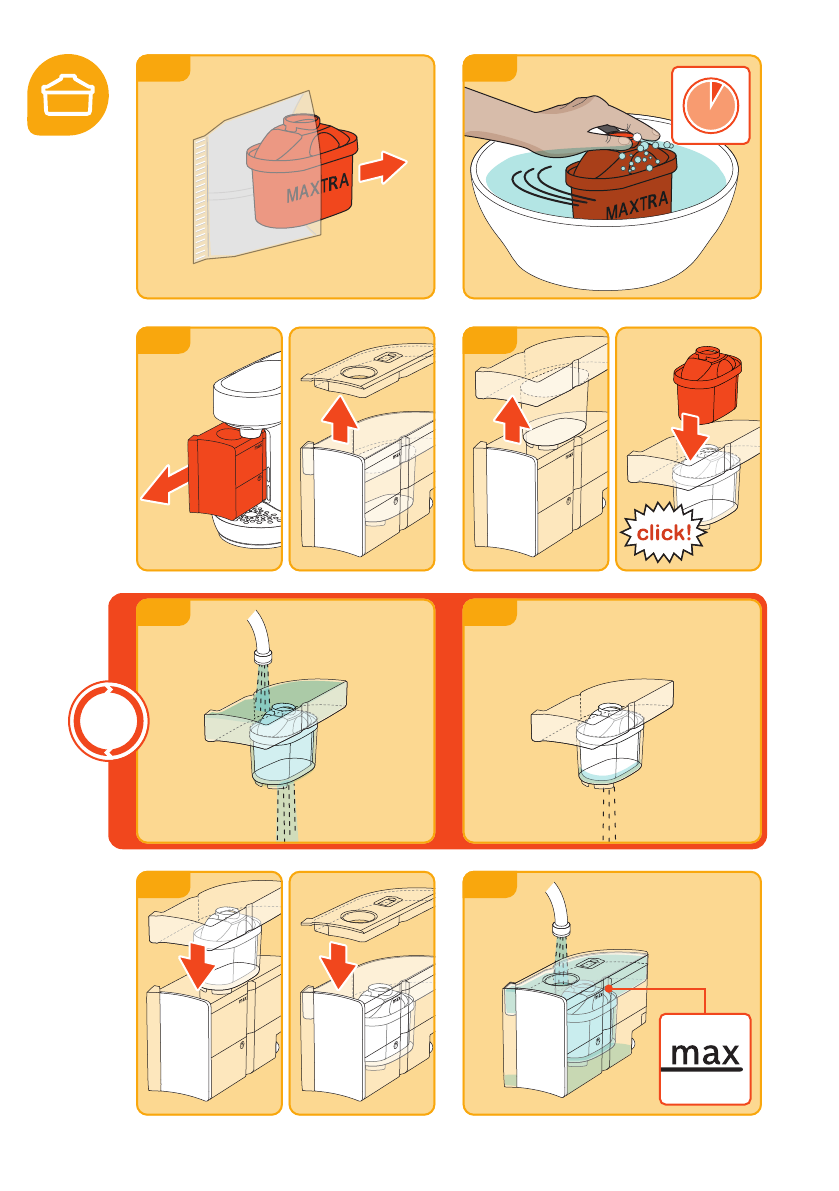 MAXTRA

MAXTRA

click!

max