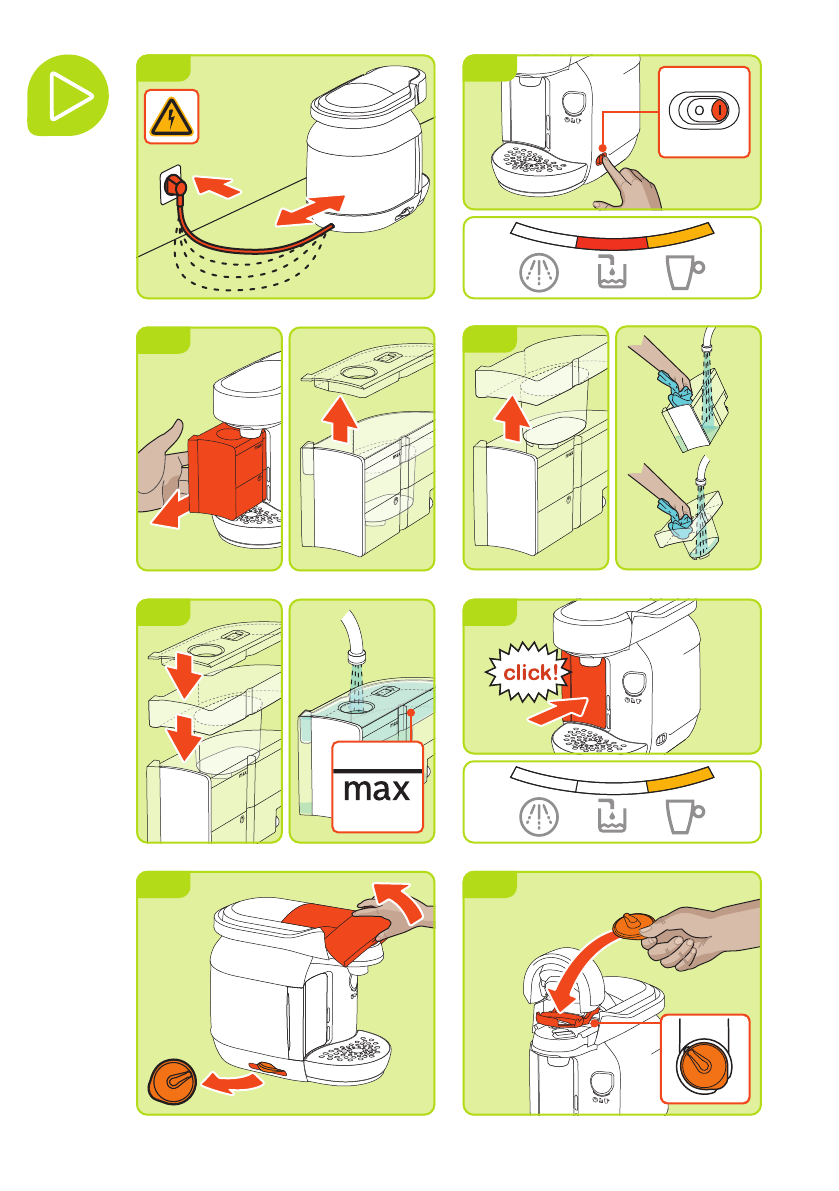 click!

max