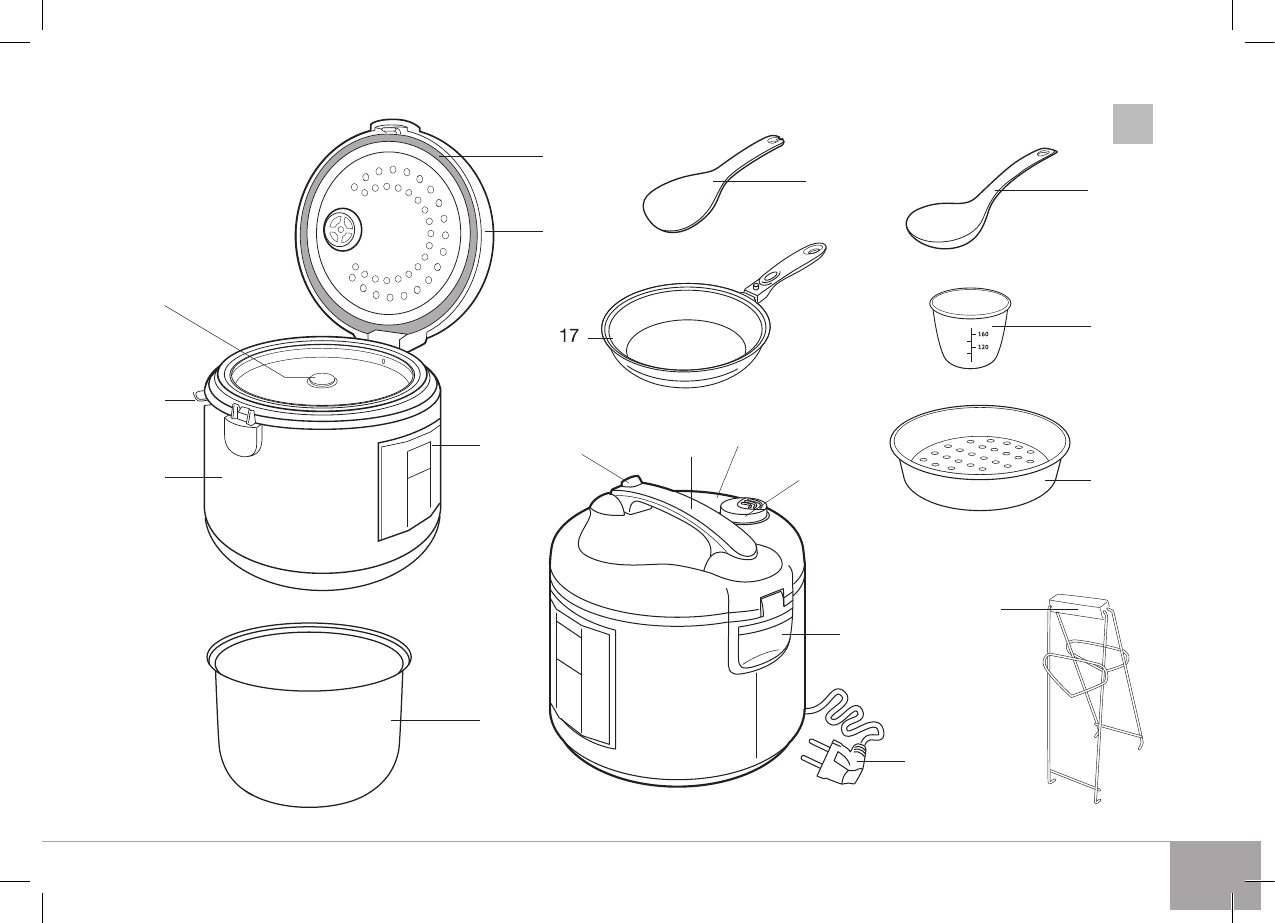 17

160
120