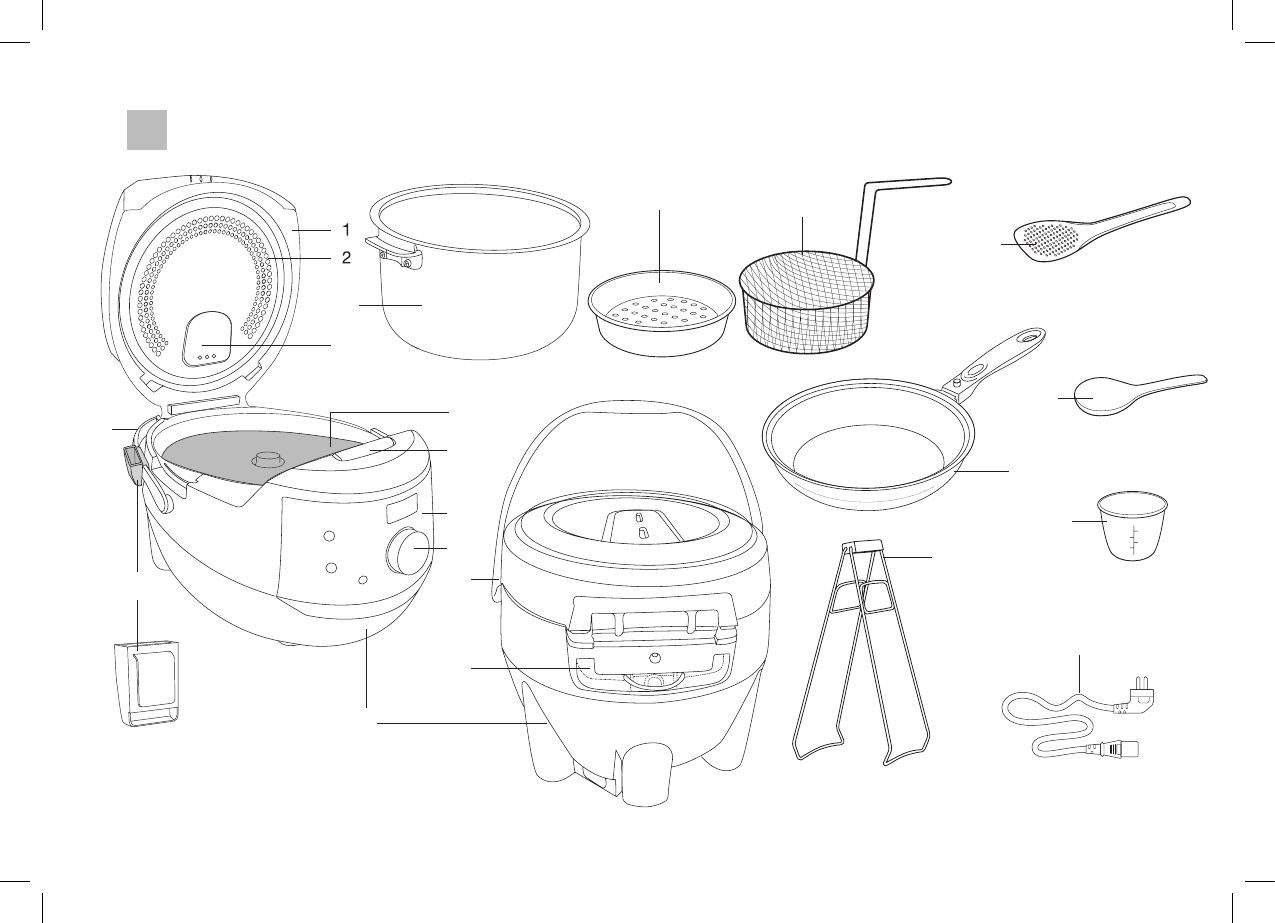 1
2