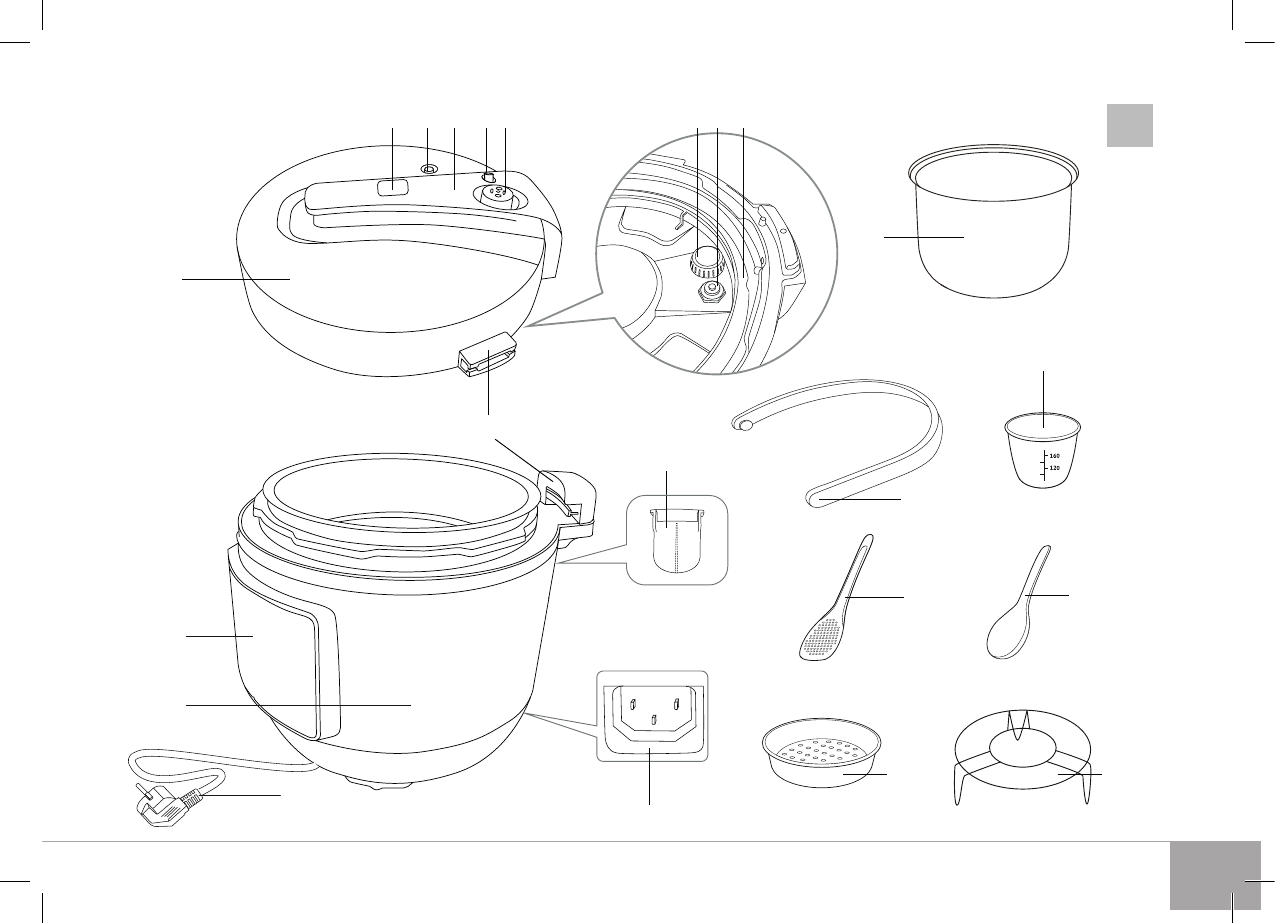 160
120