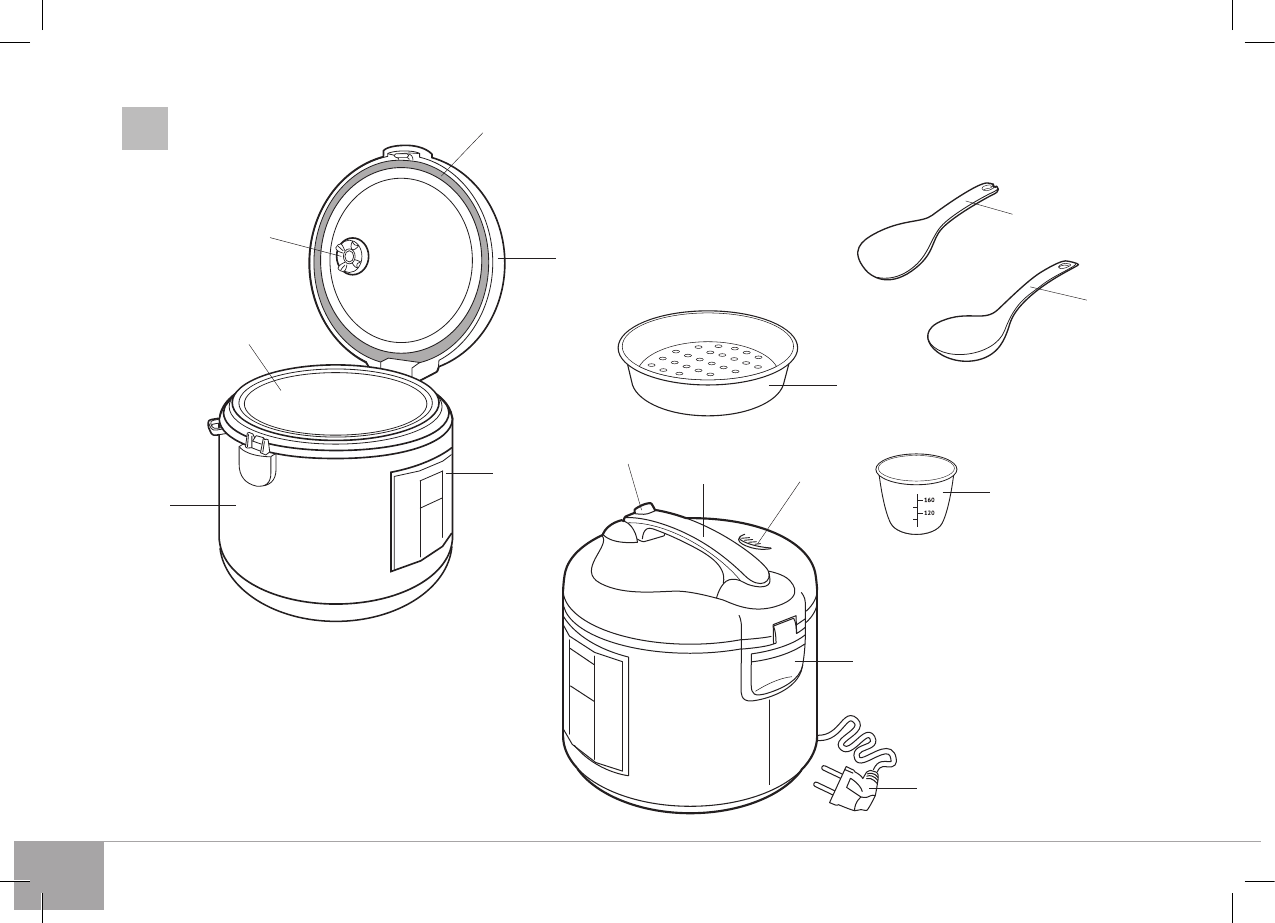 160
120