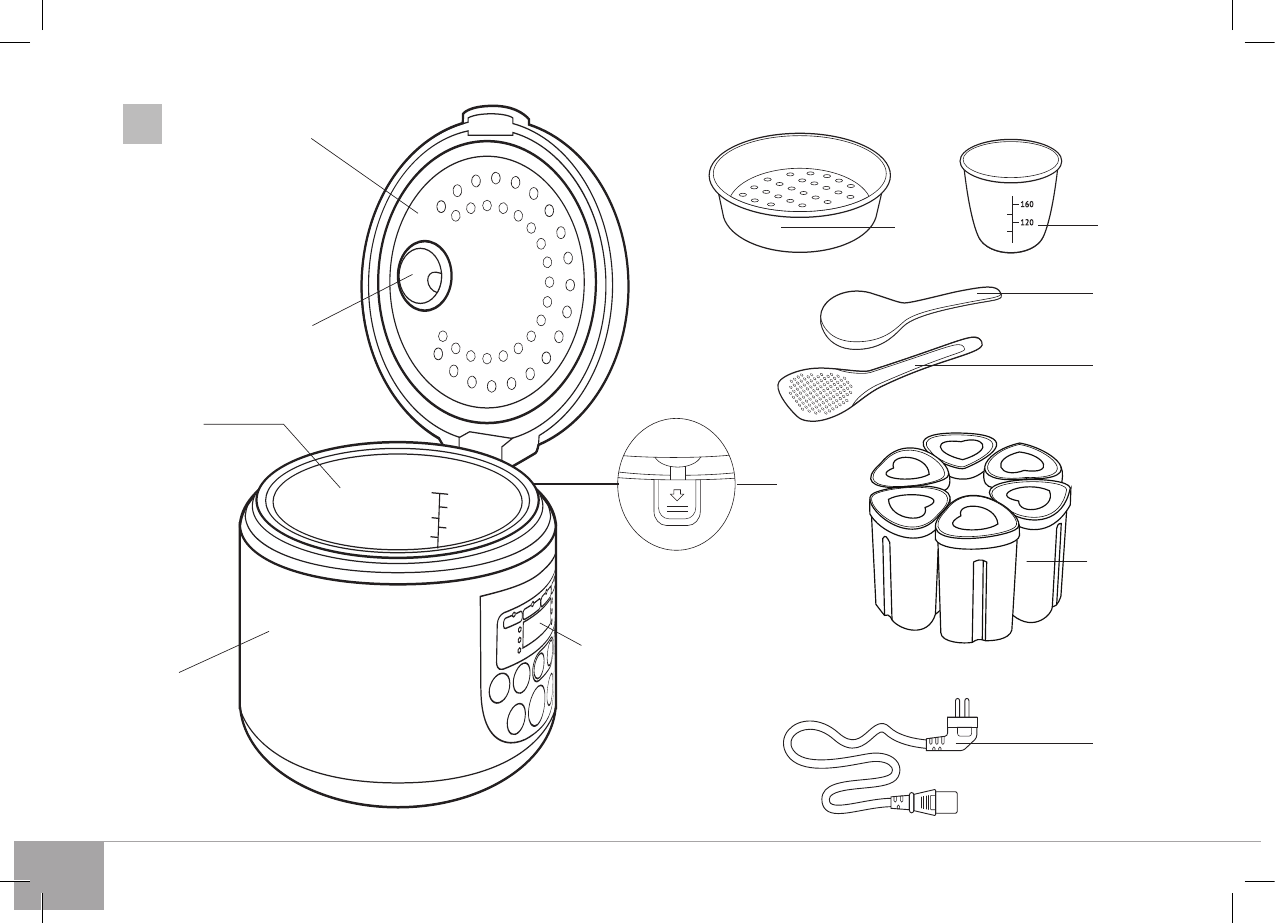 160
120