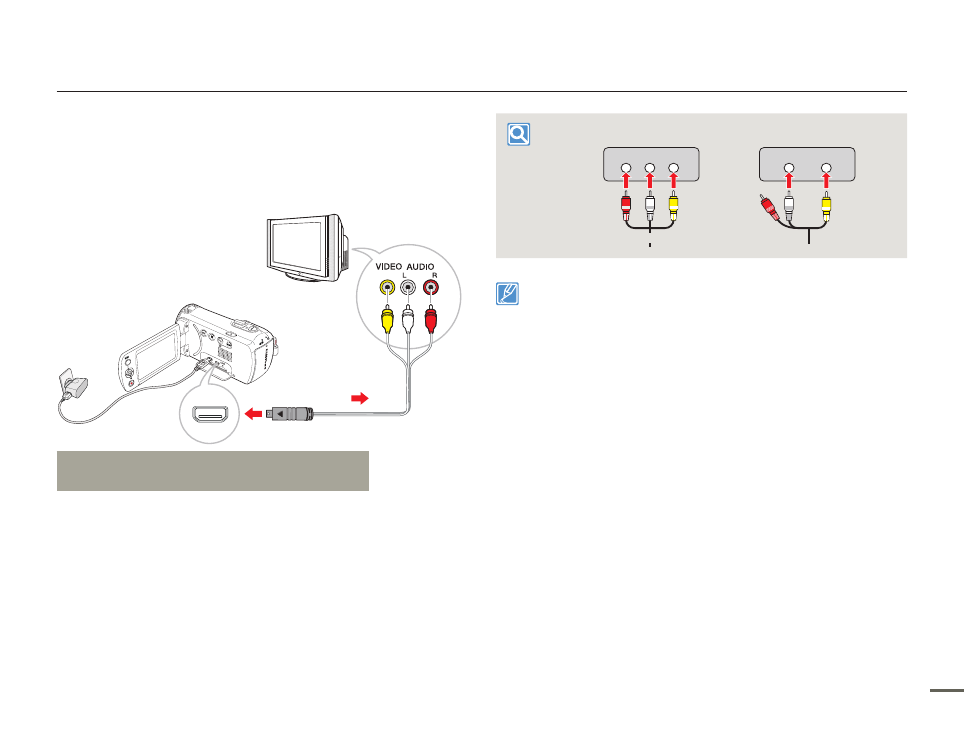 VIDEO AUDIO
L
R