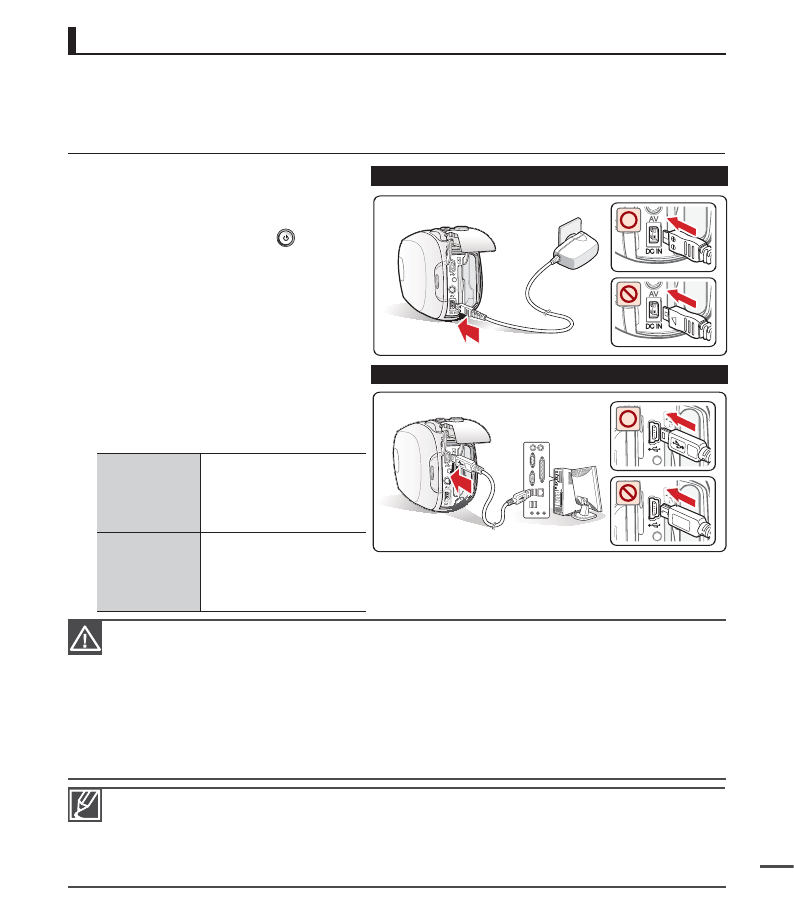 AV
DC IN

AV
DC IN