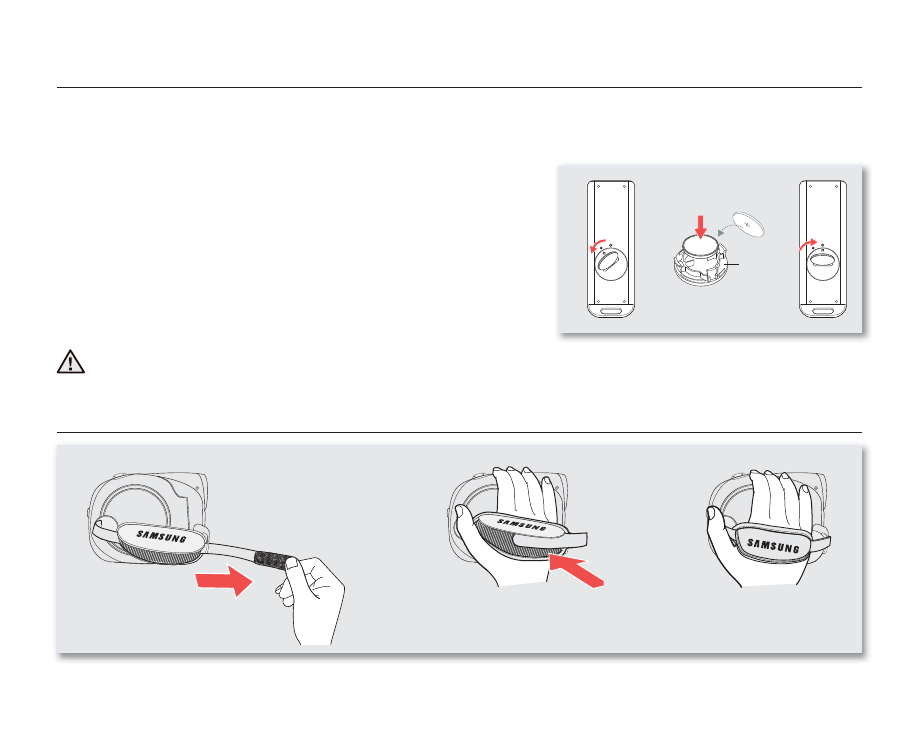 +

SAMSUNG

SAMSUNG

SAMSUNG