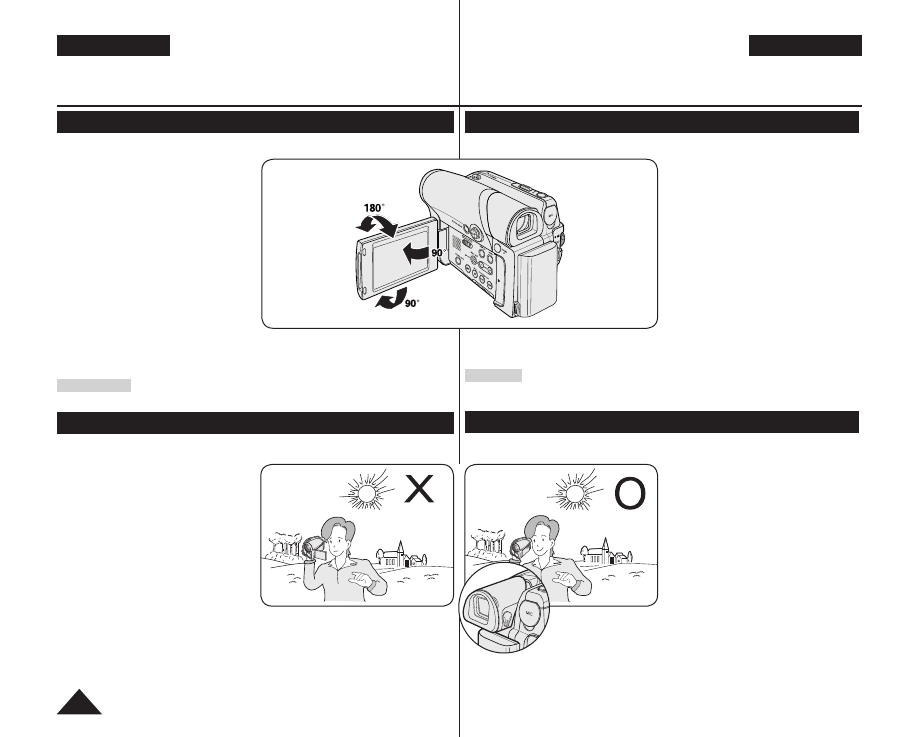 180°
90°
90°
X
O