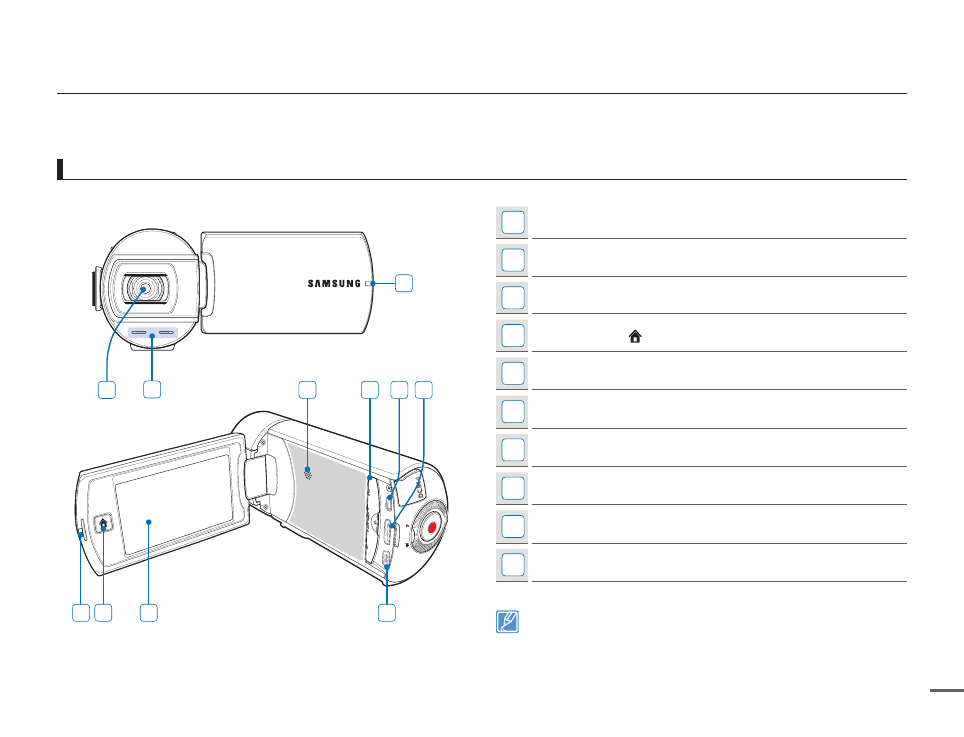 SAMSUNG