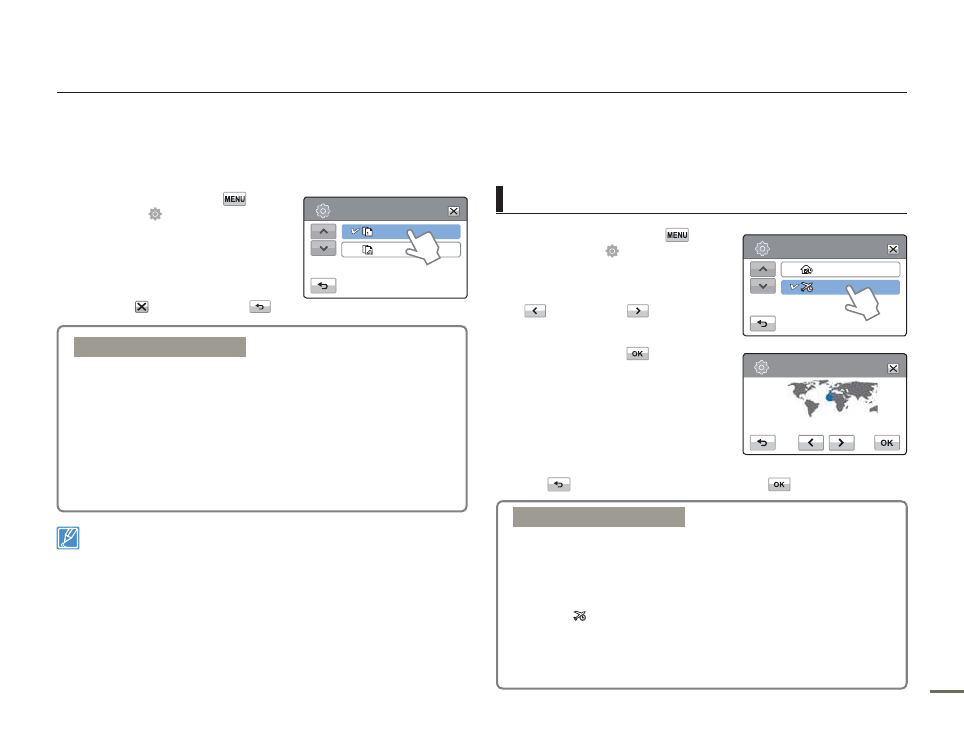 MENU

MENU

OK

OK

OK