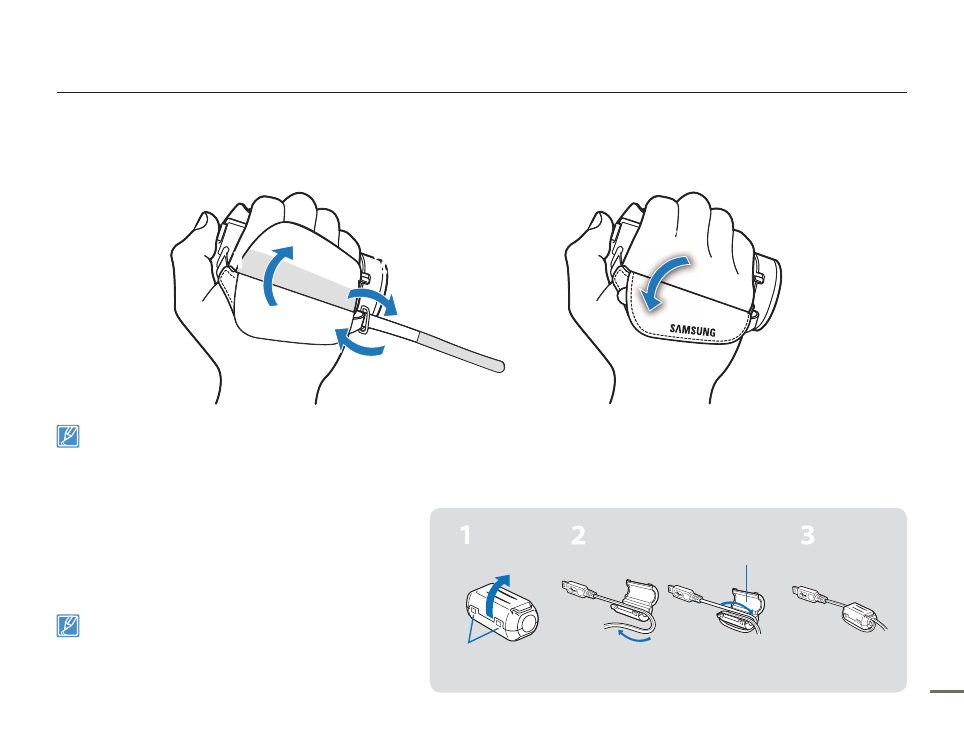 SAMSUNG

1 2 3